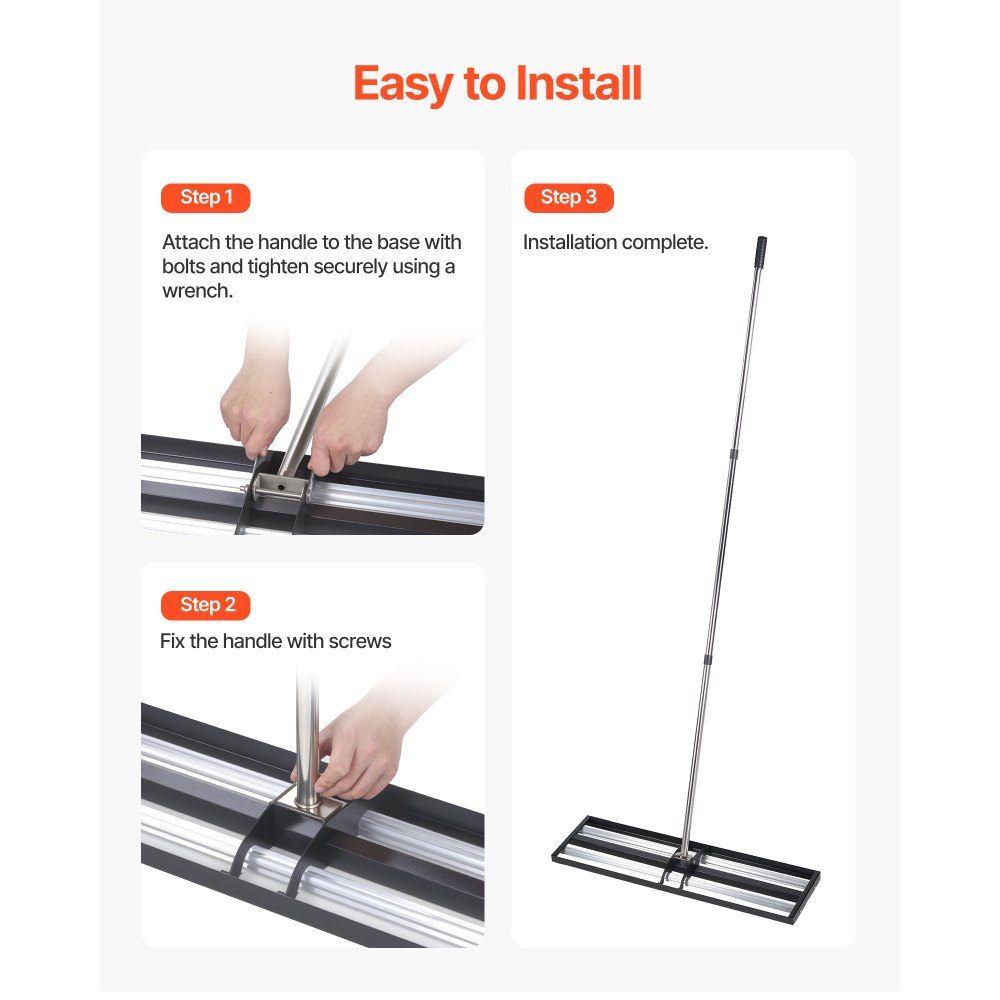 Easy to Install

Step 1

Attach the handle to the base with bolts and tighten securely using a wrench.

Step 2

Fix the handle with screws

Step 3

Installation complete.