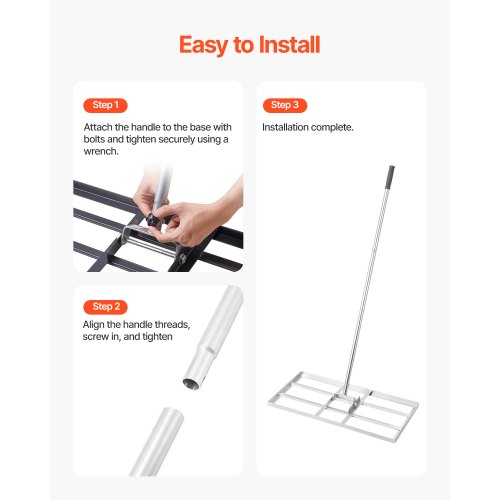 Easy to Install

Step 1

Attach the handle to the base with bolts and tighten securely using a wrench.

Step 2

Align the handle threads, screw in, and tighten

Step 3

Installation complete.