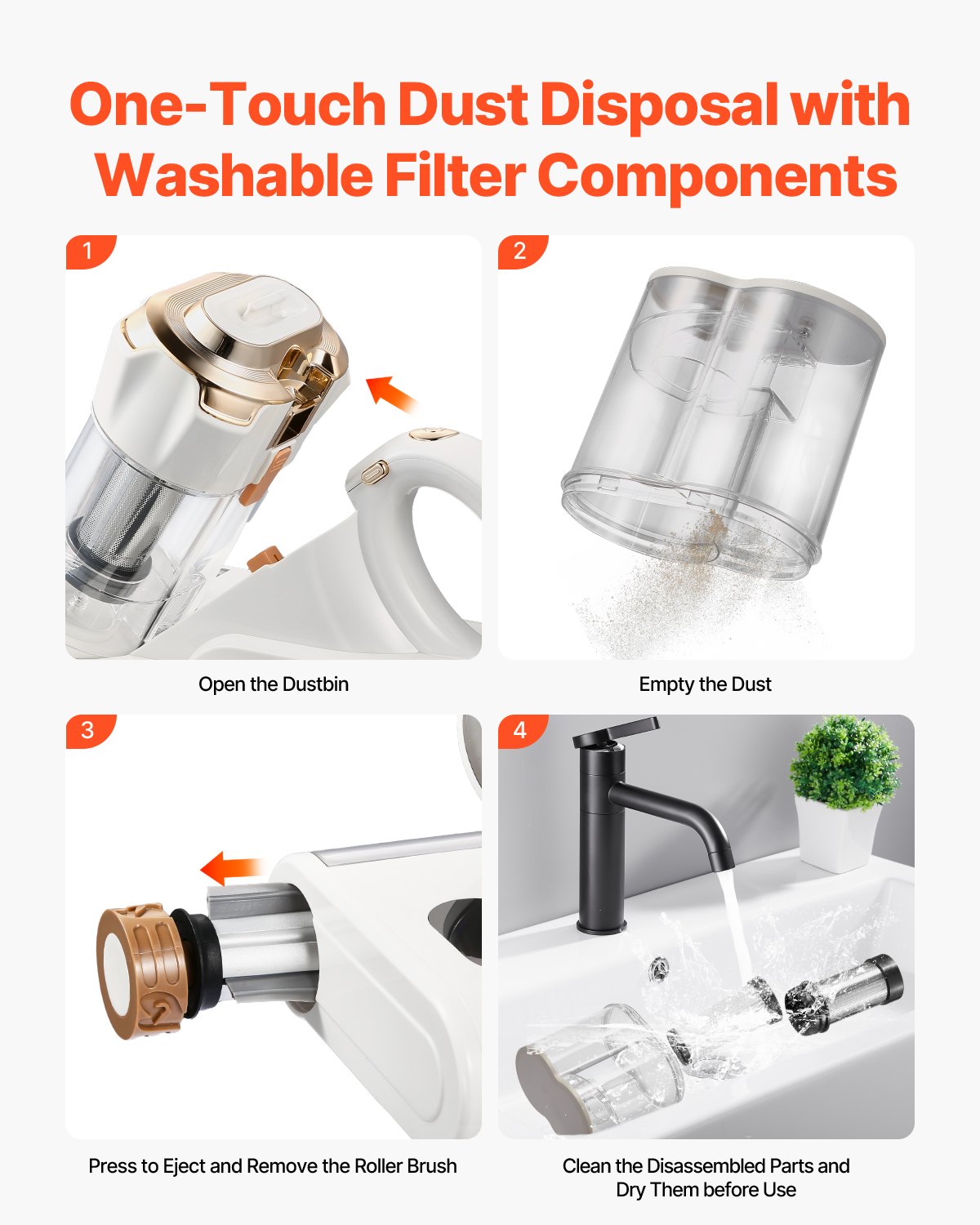 One-Touch Dust Disposal with Washable Filter Components

1

Open the Dustbin

2

Empty the Dust

3

Press to Eject and Remove the Roller Brush

4

Clean the Disassembled Parts and Dry Them before Use