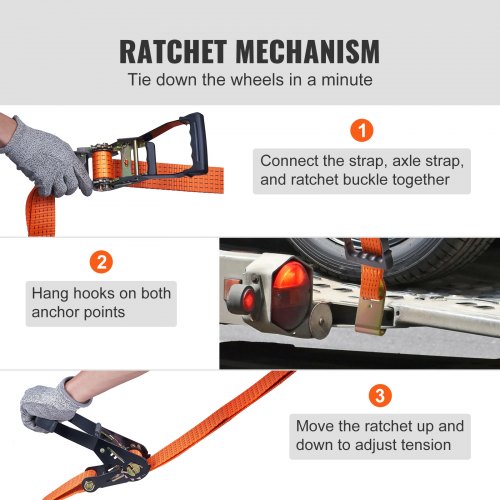 RATCHET MECHANISM

Tie down the wheels in a minute

1

Connect the strap, axle strap, and ratchet buckle together

2

Hang hooks on both anchor points

3

Move the ratchet up and down to adjust tension