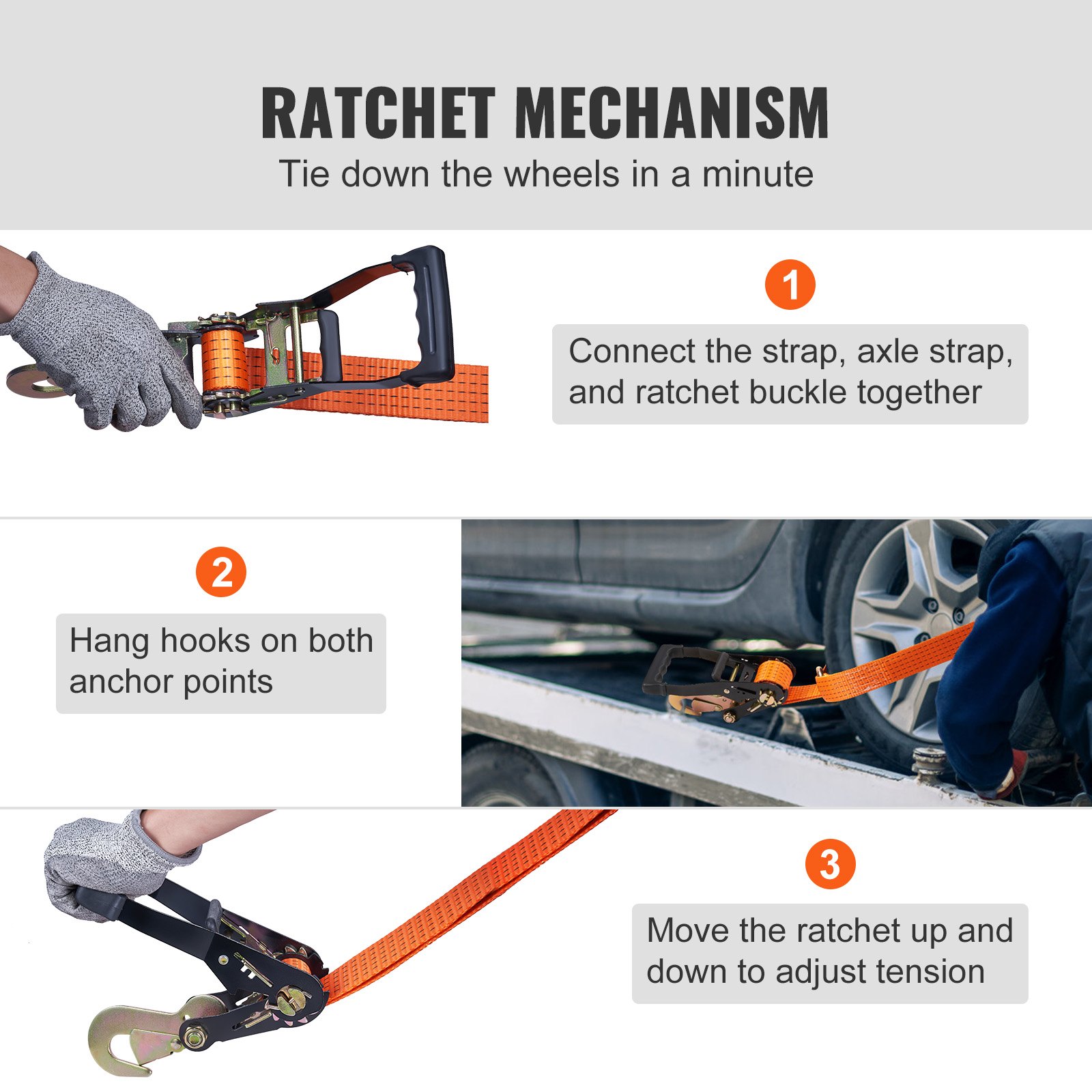 RATCHET MECHANISM
Tie down the wheels in a minute

1
Connect the strap, axle strap, and ratchet buckle together

2
Hang hooks on both anchor points

3
Move the ratchet up and down to adjust tension