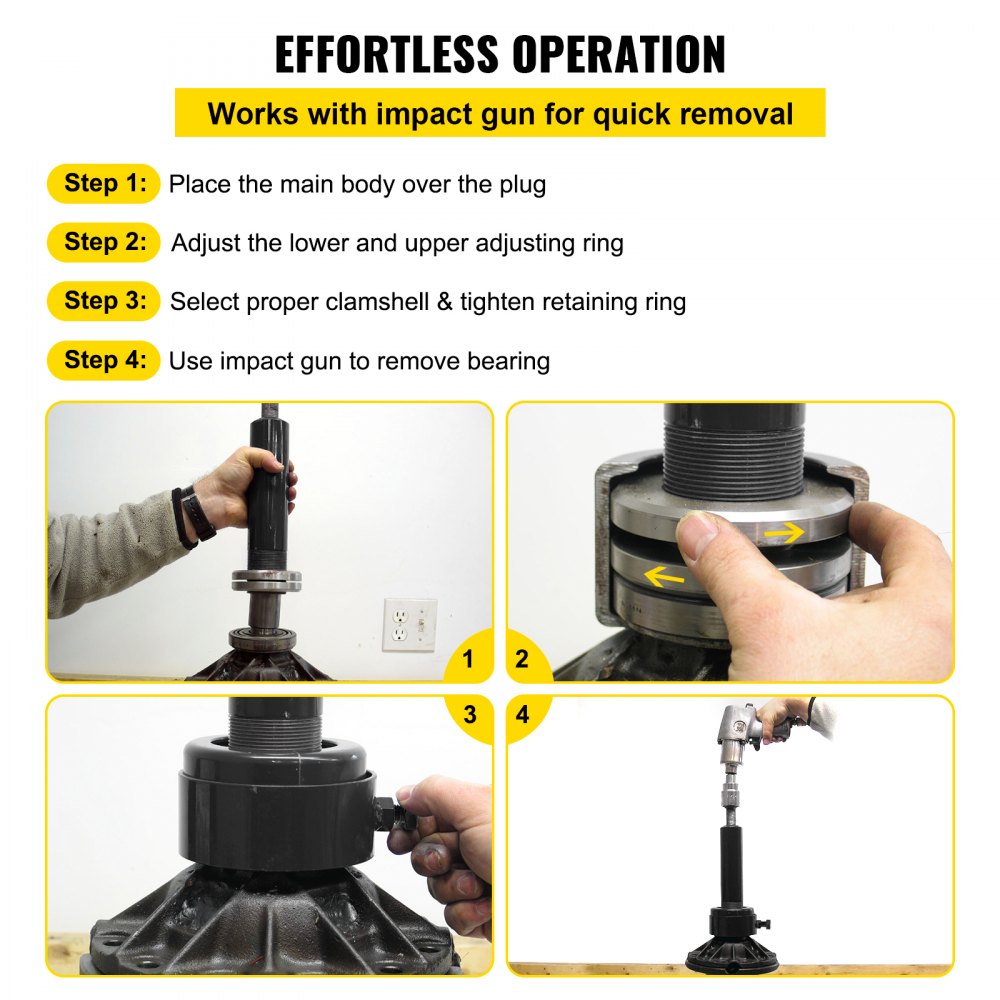 EFFORTLESS OPERATION

Works with impact gun for quick removal

Step 1: Place the main body over the plug

Step 2: Adjust the lower and upper adjusting ring

Step 3: Select proper clamshell & tighten retaining ring

Step 4: Use impact gun to remove bearing

1

2

3

4