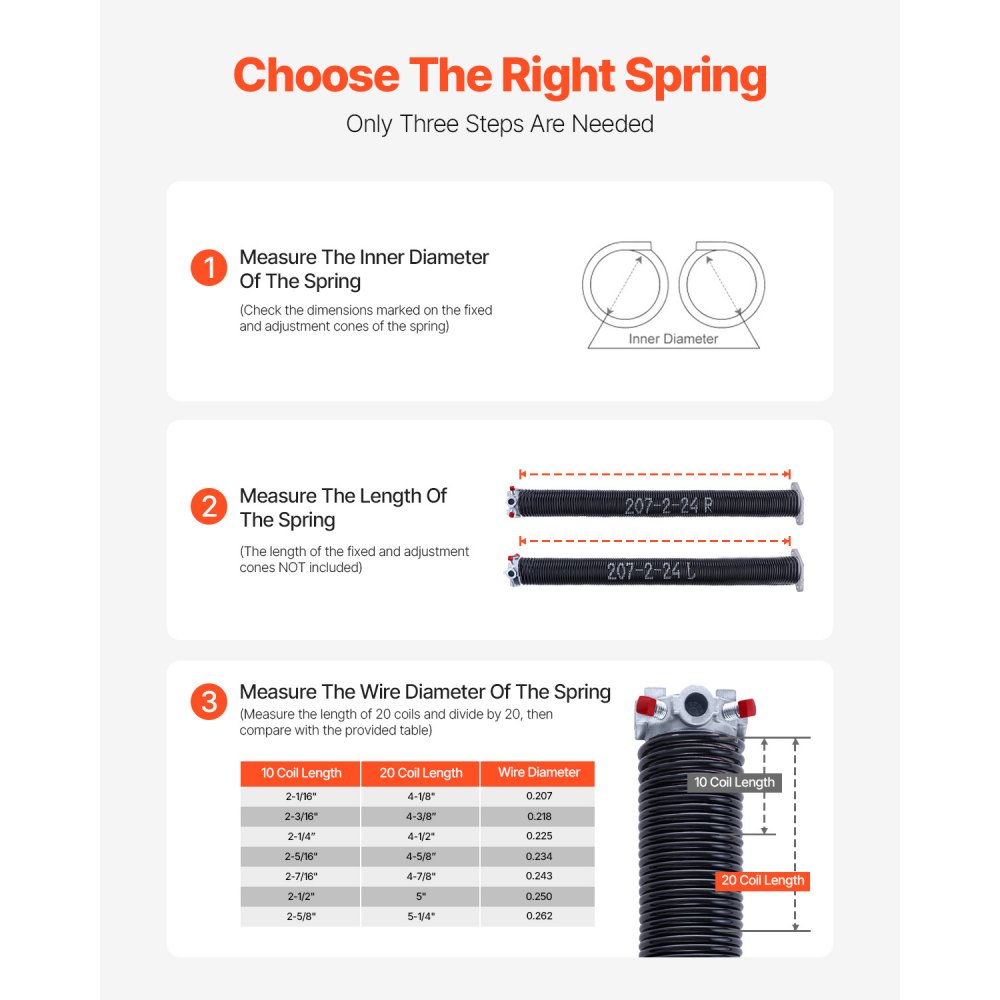 Choose The Right Spring

Only Three Steps Are Needed

1 Measure The Inner Diameter Of The Spring

(Check the dimensions marked on the fixed and adjustment cones of the spring)

Inner Diameter

2 Measure The Length Of The Spring

(The length of the fixed and adjustment cones NOT included)

207-2-24 R

207-2-24 L

3 Measure The Wire Diameter Of The Spring

(Measure the length of 20 coils and divide by 20, then compare with the provided table)

| 10 Coil Length | 20 Coil Length | Wire Diameter |
|---|---|---|
| 2-1/16" | 4-1/8" | 0.207 |
| 2-3/16" | 4-3/8" | 0.218 |
| 2-1/4" | 4-1/2" | 0.225 |
| 2-5/16" | 4-5/8" | 0.234 |
| 2-7/16" | 4-7/8" | 0.243 |
| 2-1/2" | 5" | 0.250 |
| 2-5/8" | 5-1/4" | 0.262 |

10 Coil Length

20 Coil Length