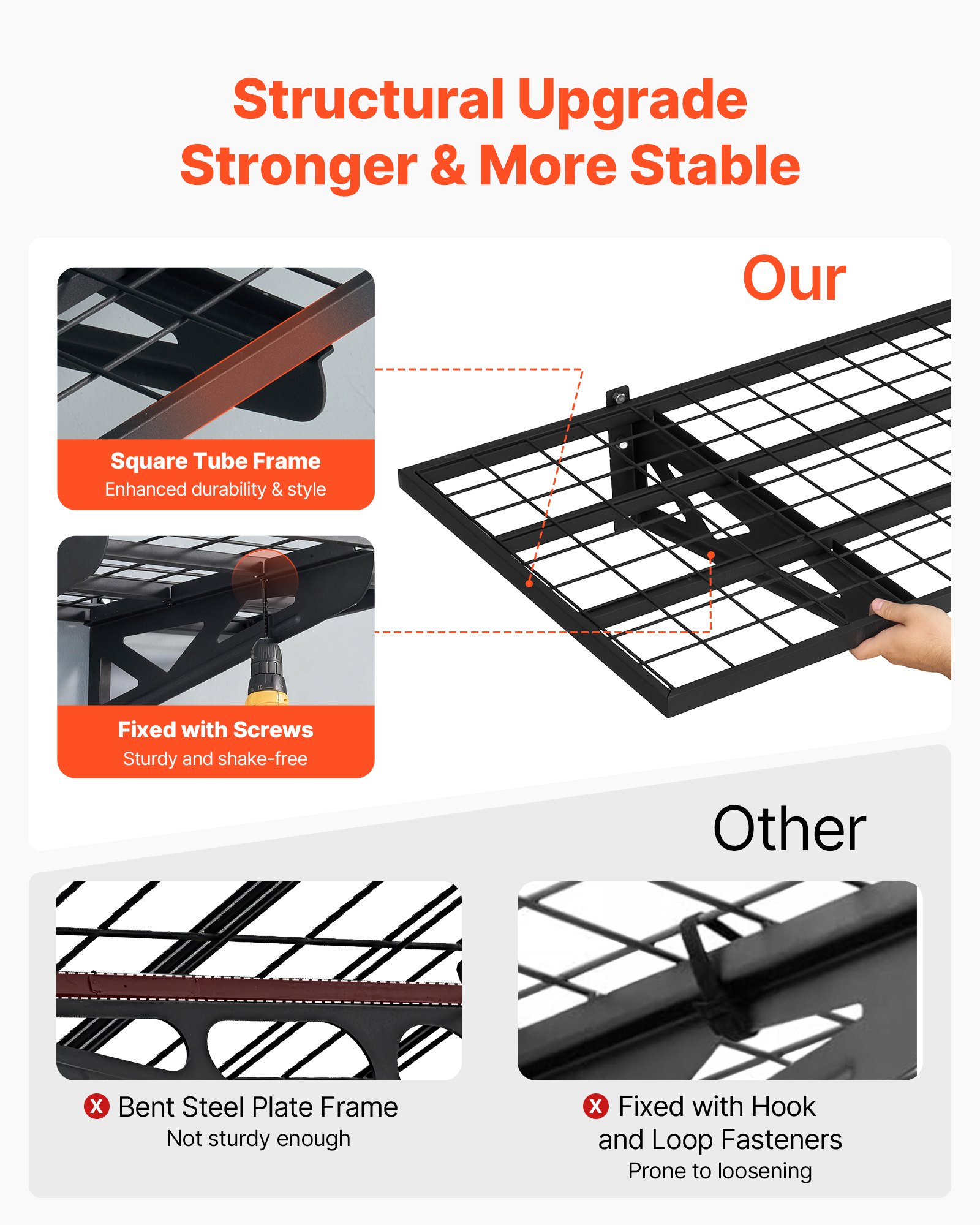 Structural Upgrade
Stronger & More Stable

Our

Square Tube Frame
Enhanced durability & style

Fixed with Screws
Sturdy and shake-free

Other

X Bent Steel Plate Frame
Not sturdy enough

X Fixed with Hook and Loop Fasteners
Prone to loosening