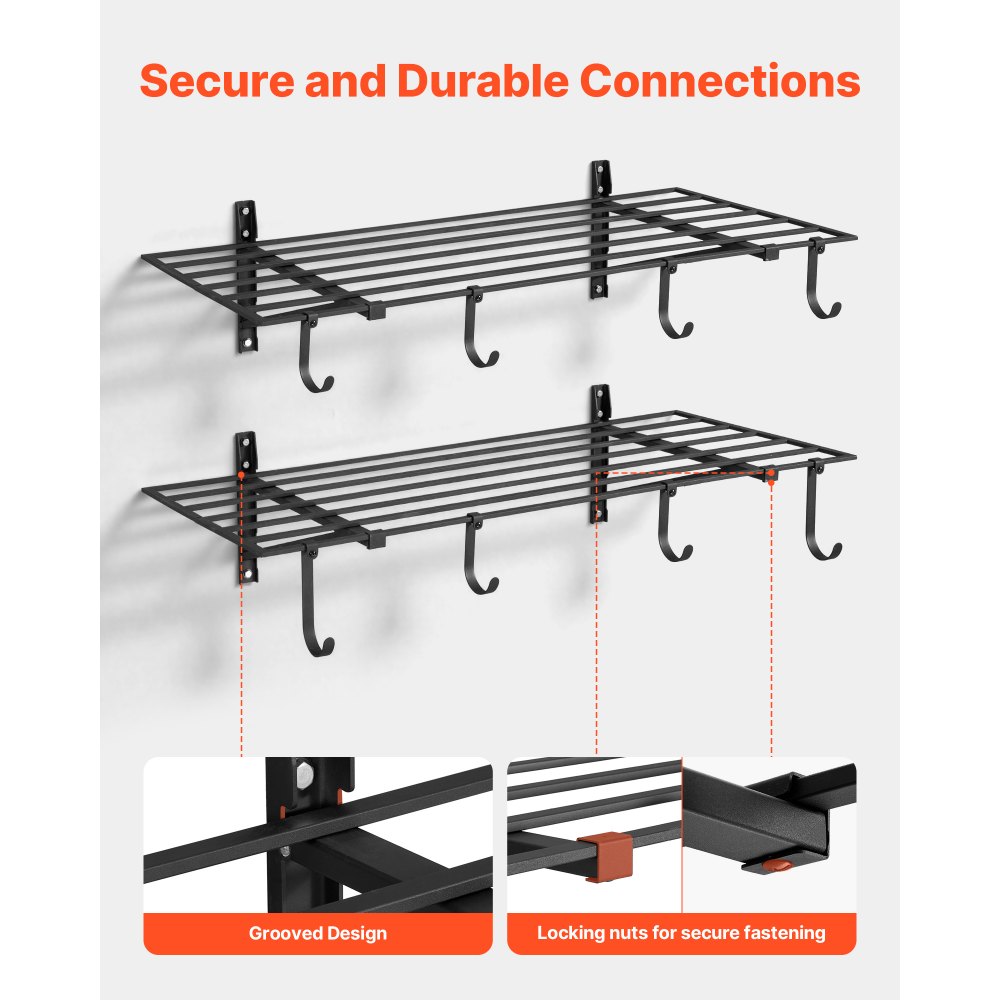 Secure and Durable Connections

Grooved Design

Locking nuts for secure fastening