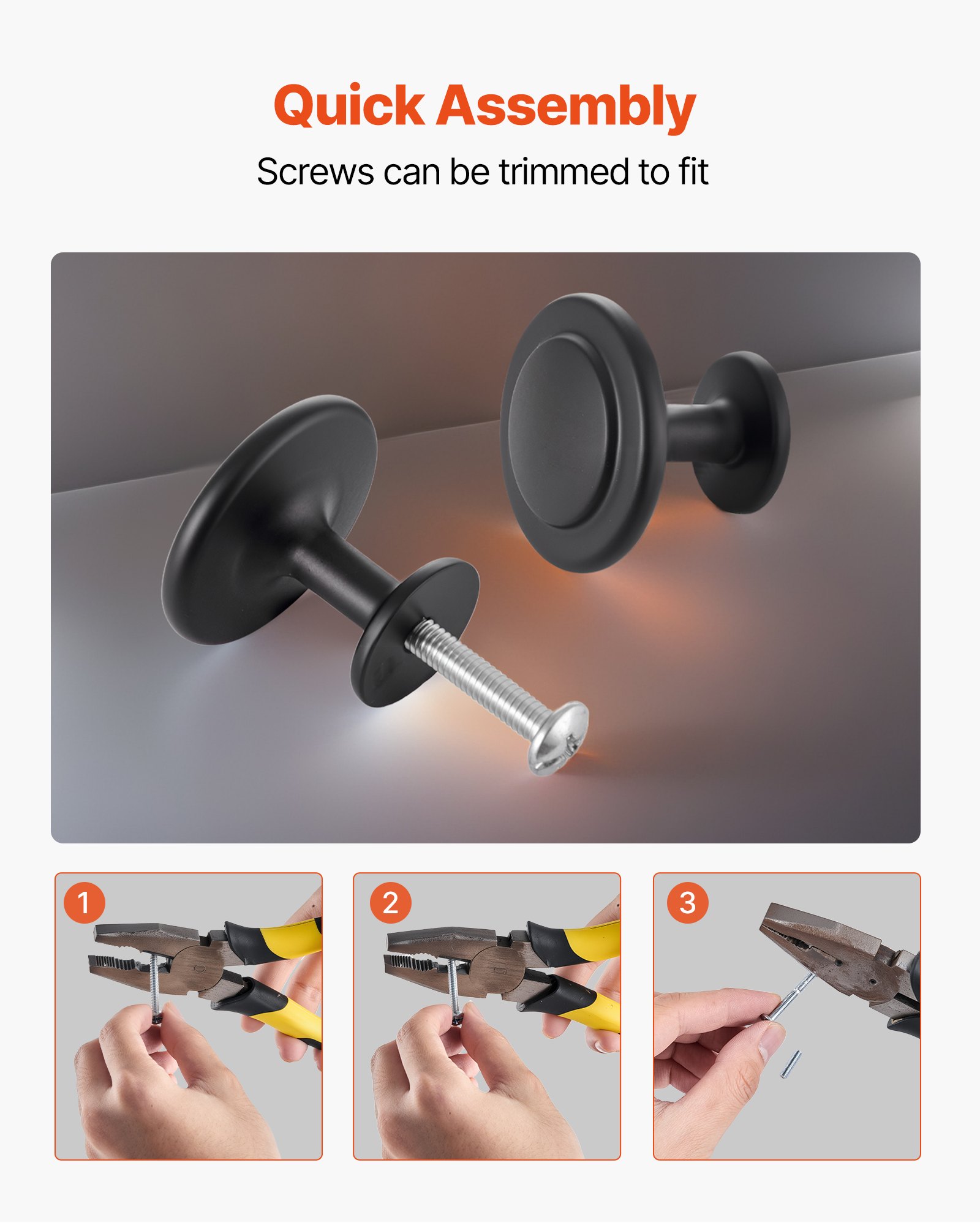 Quick Assembly

Screws can be trimmed to fit

1

2

3