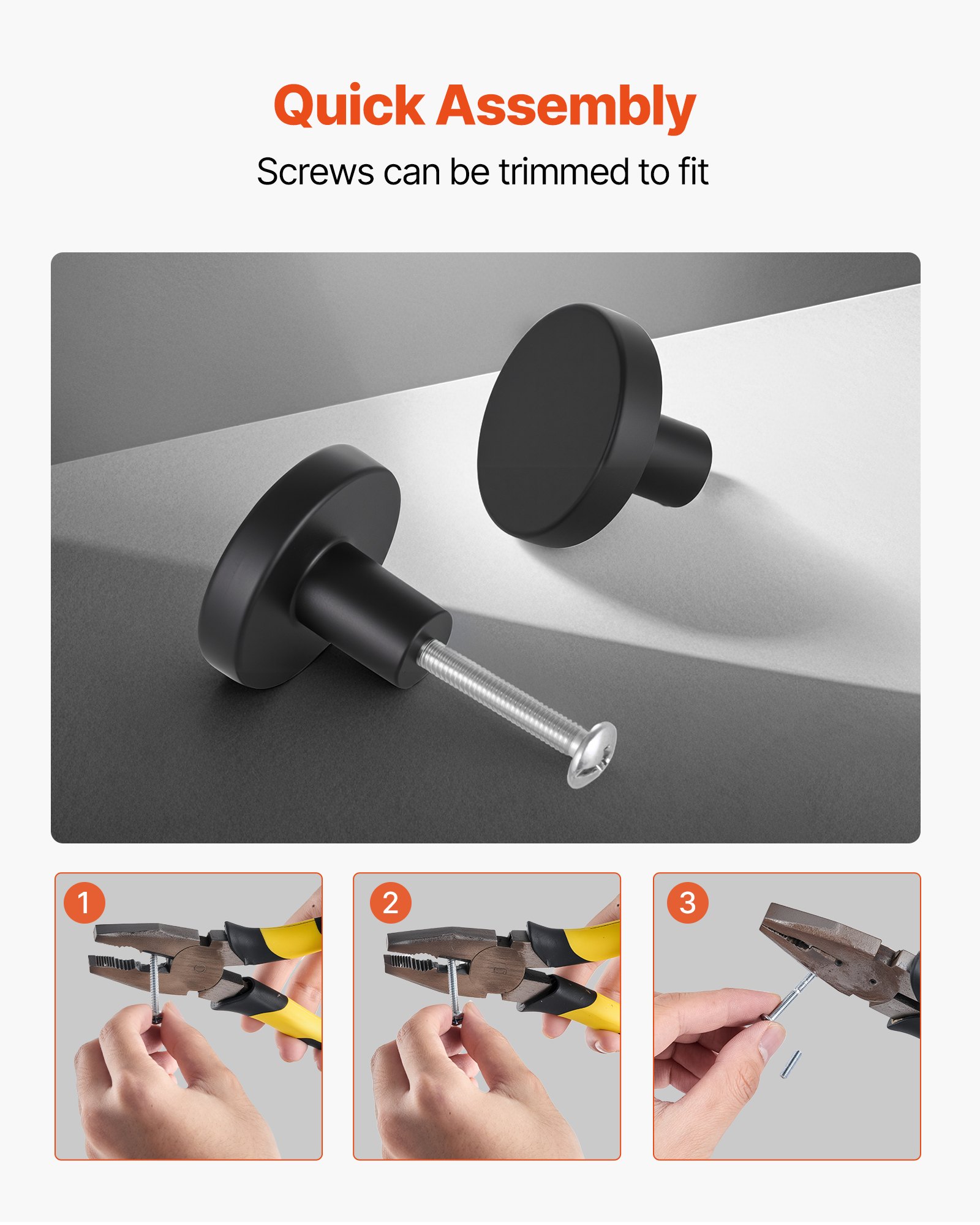 Quick Assembly

Screws can be trimmed to fit

1

2

3