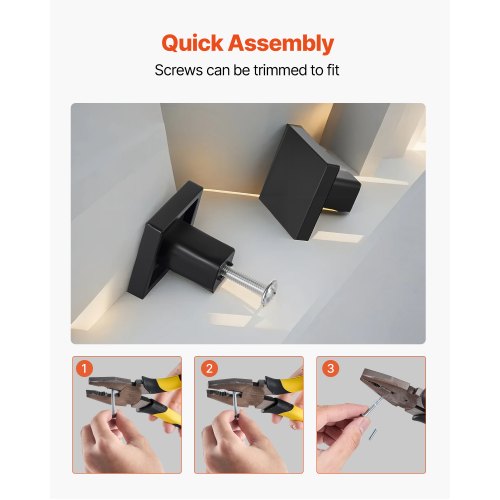 Quick Assembly
Screws can be trimmed to fit

1

2

3