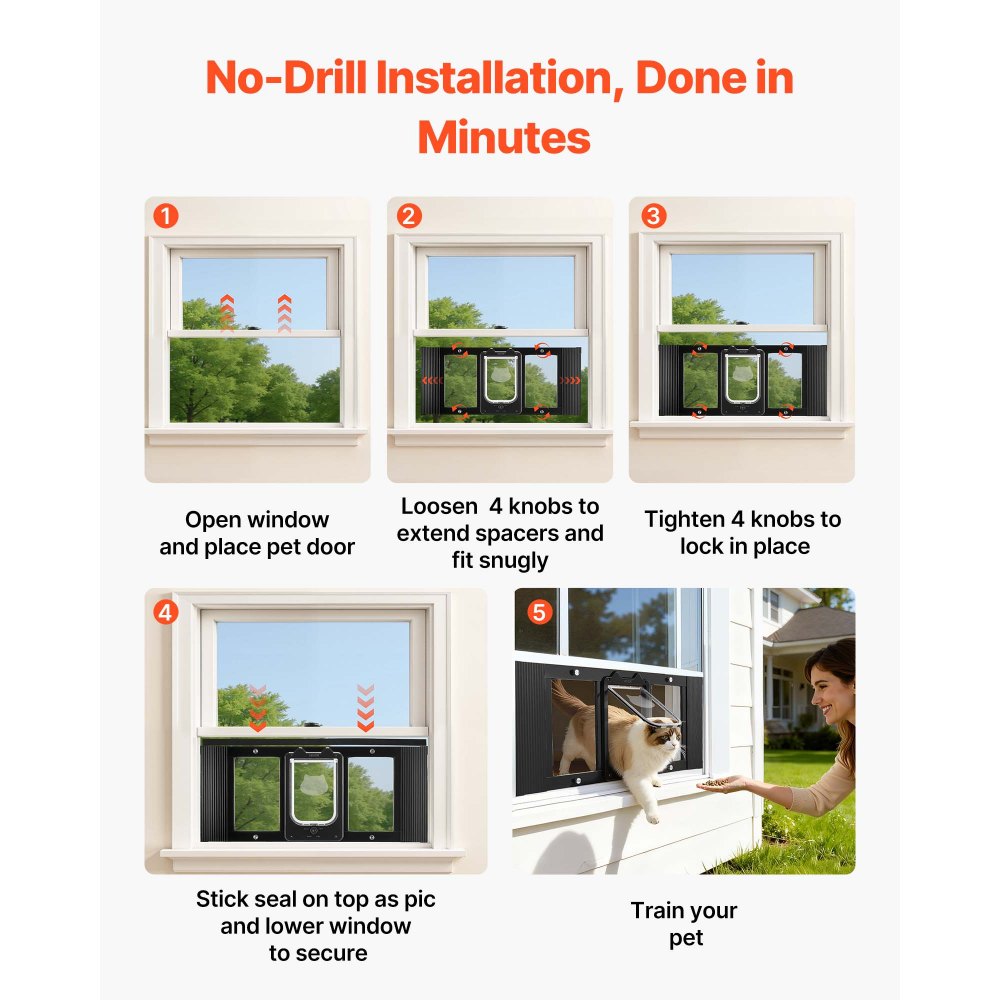 No-Drill Installation, Done in Minutes

1

Open window and place pet door

2

Loosen 4 knobs to extend spacers and fit snugly

3

Tighten 4 knobs to lock in place

4

Stick seal on top as pic and lower window to secure

5

Train your pet