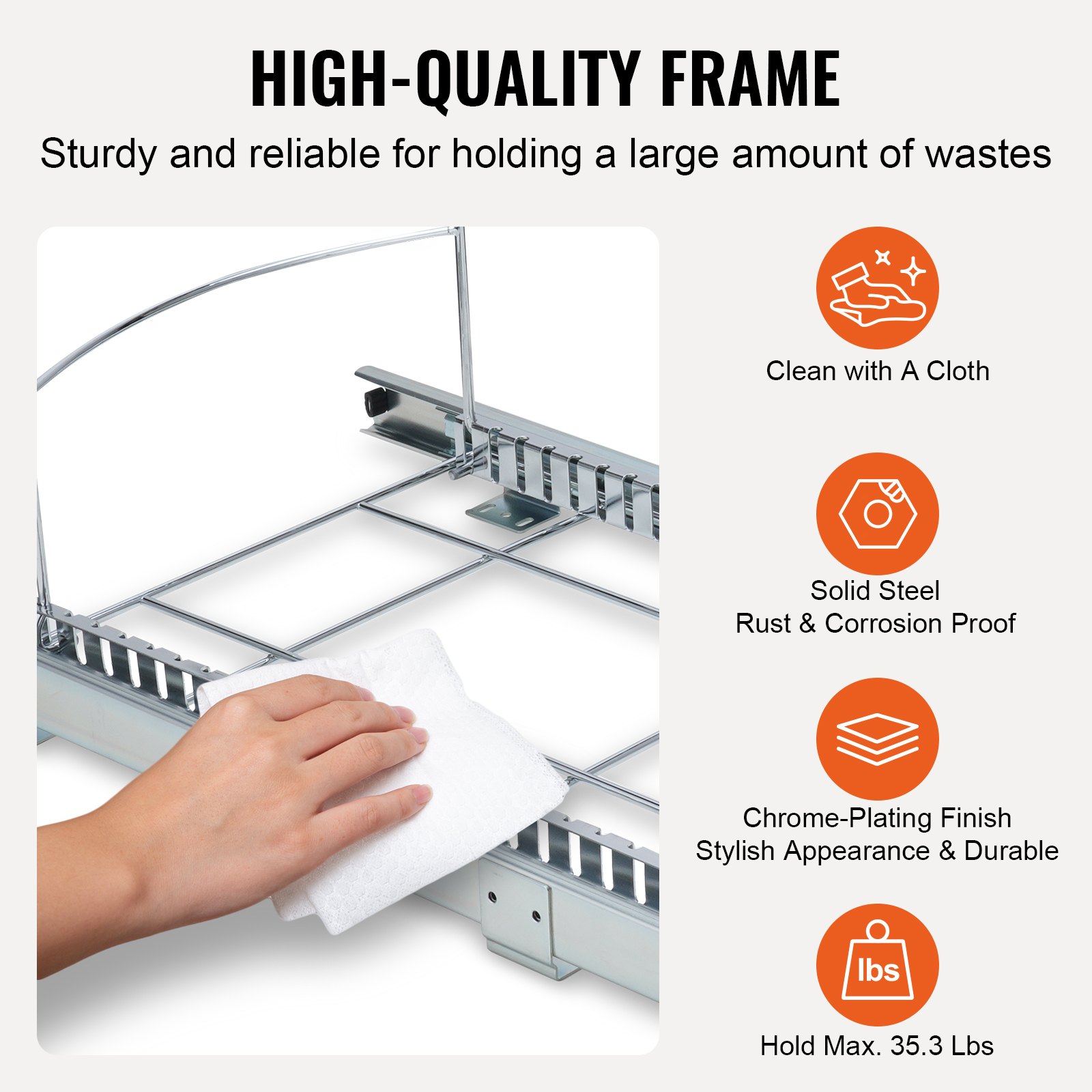 HIGH-QUALITY FRAME

Sturdy and reliable for holding a large amount of wastes

Clean with A Cloth

Solid Steel
Rust & Corrosion Proof

Chrome-Plating Finish
Stylish Appearance & Durable

lbs

Hold Max. 35.3 Lbs