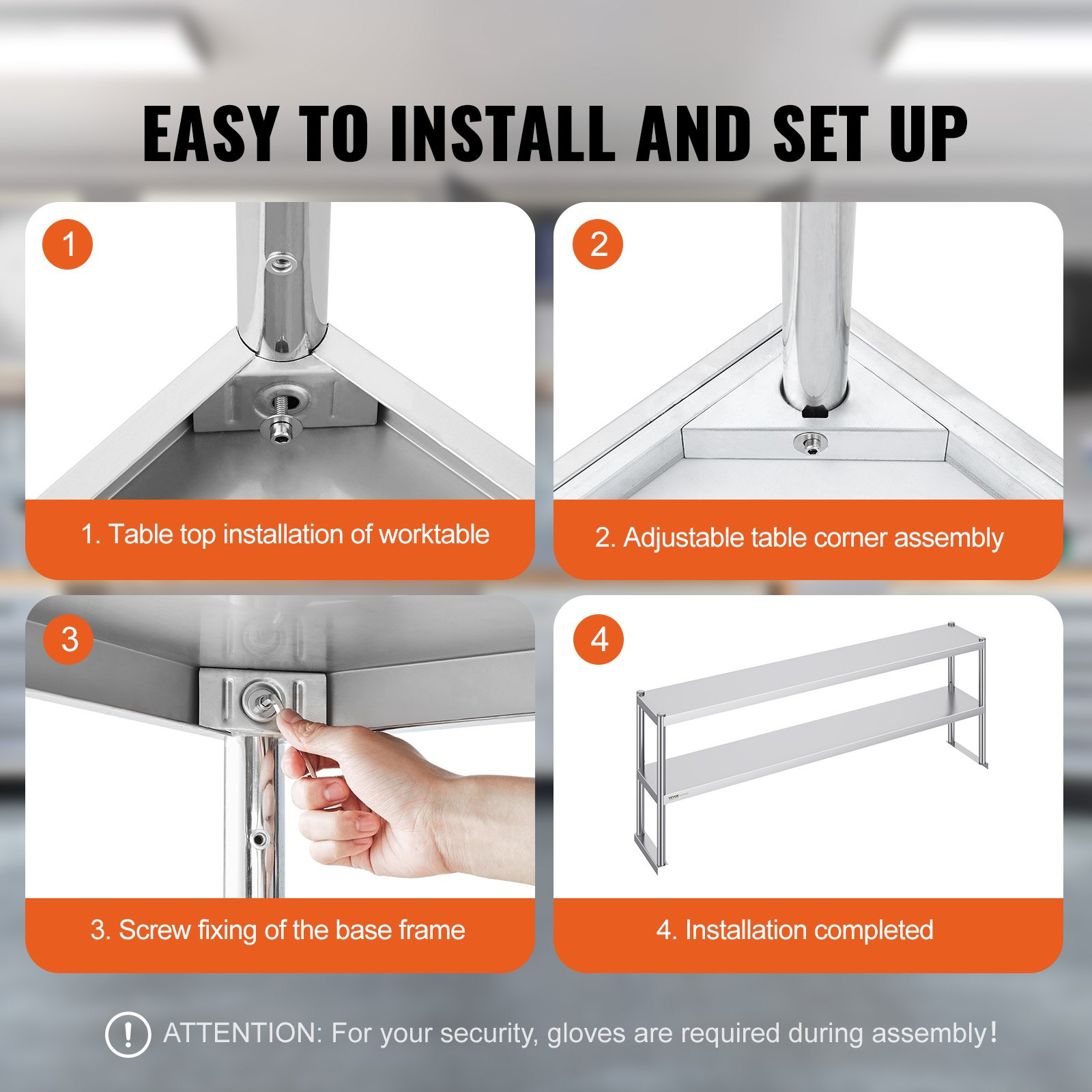 EASY TO INSTALL AND SET UP

1

1. Table top installation of worktable

2

2. Adjustable table corner assembly

3

3. Screw fixing of the base frame

4

VEVOR

4. Installation completed

! ATTENTION: For your security, gloves are required during assembly!