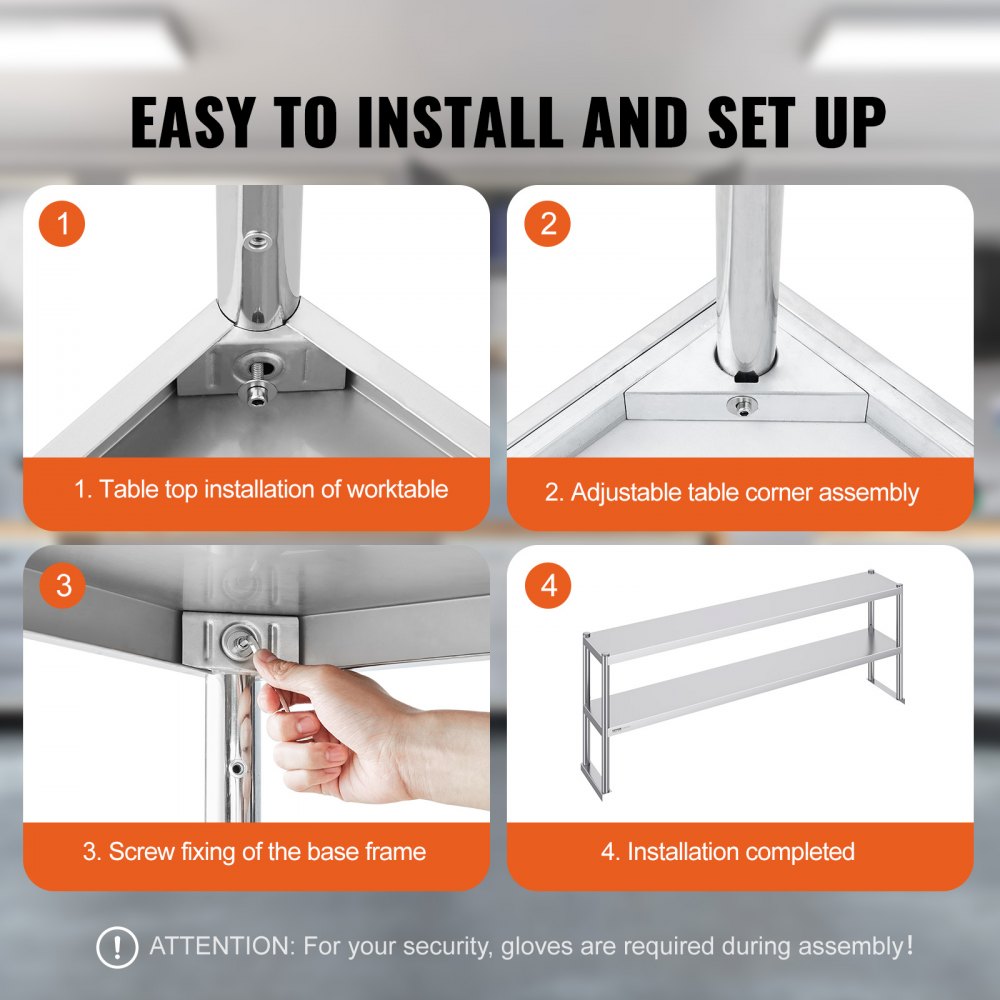 EASY TO INSTALL AND SET UP

1

1. Table top installation of worktable

2

2. Adjustable table corner assembly

3

3. Screw fixing of the base frame

4

4. Installation completed

! ATTENTION: For your security, gloves are required during assembly!