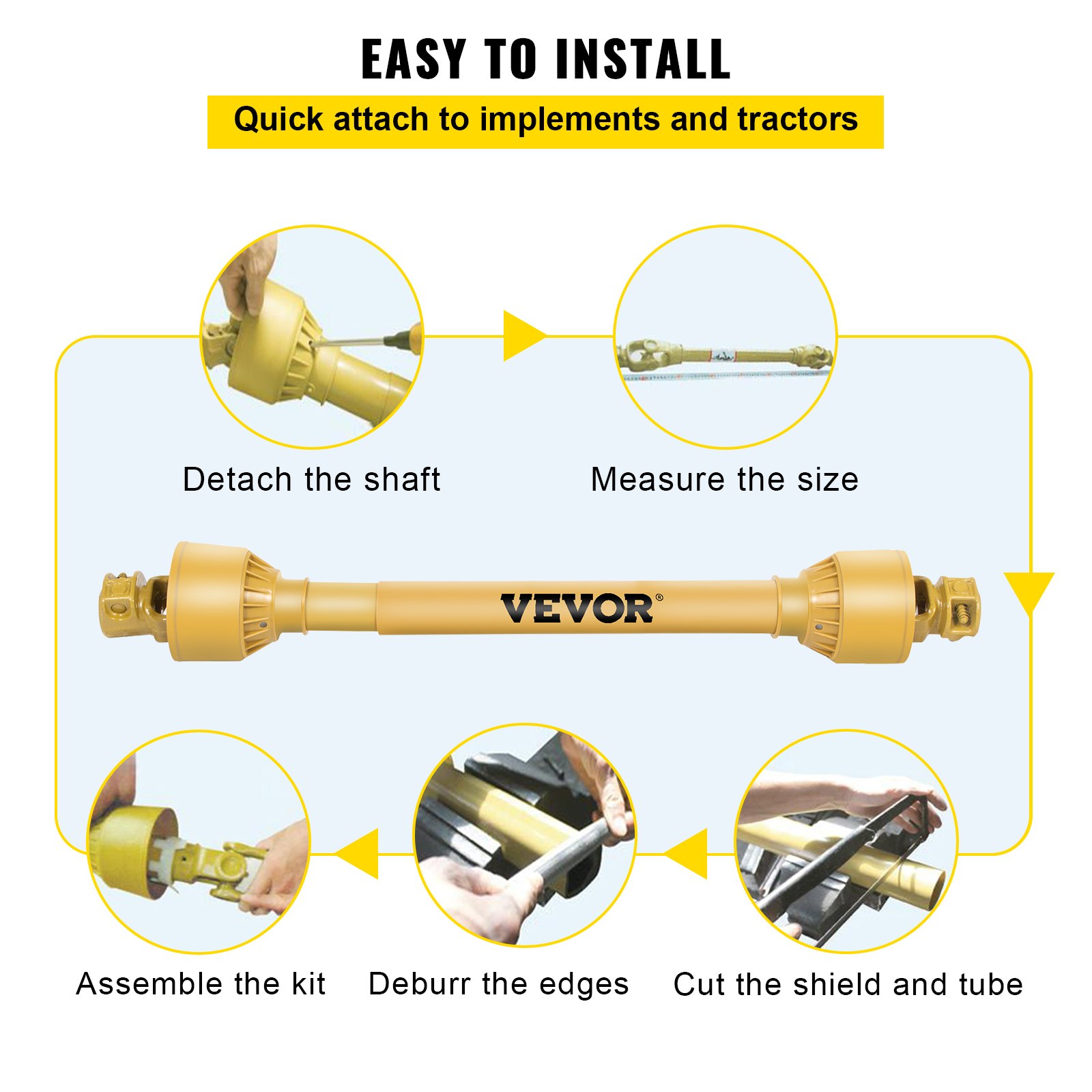 EASY TO INSTALL

Quick attach to implements and tractors

Detach the shaft

Measure the size

VEVOR®

Assemble the kit

Deburr the edges

Cut the shield and tube