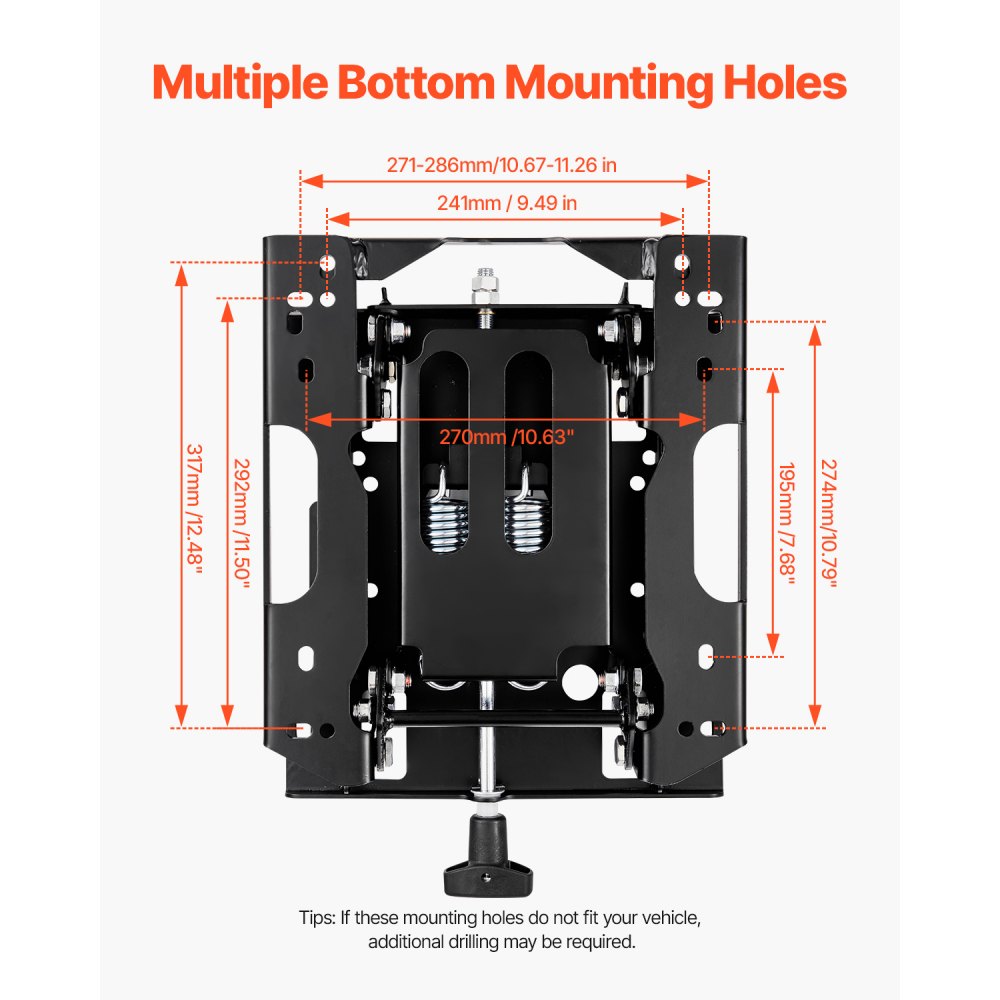 Multiple Bottom Mounting Holes

271-286mm/10.67-11.26 in

241mm / 9.49 in

270mm /10.63"

317mm /12.48"

292mm /11.50"

195mm /7.68"

274mm/10.79"

Tips: If these mounting holes do not fit your vehicle, additional drilling may be required.