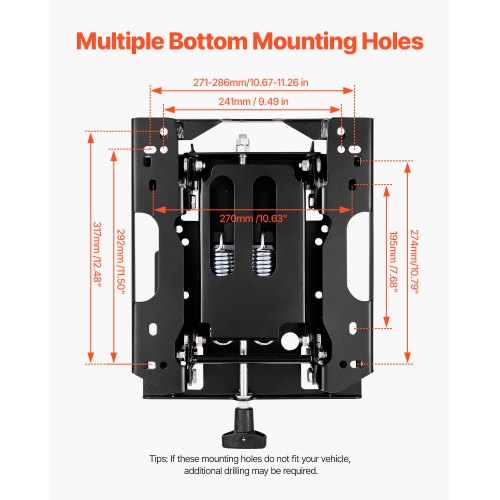 Multiple Bottom Mounting Holes

271-286mm/10.67-11.26 in

241mm / 9.49 in

270mm /10.63"

317mm /12.48"

292mm /11.50"

195mm /7.68"

274mm/10.79"

Tips: If these mounting holes do not fit your vehicle, additional drilling may be required.