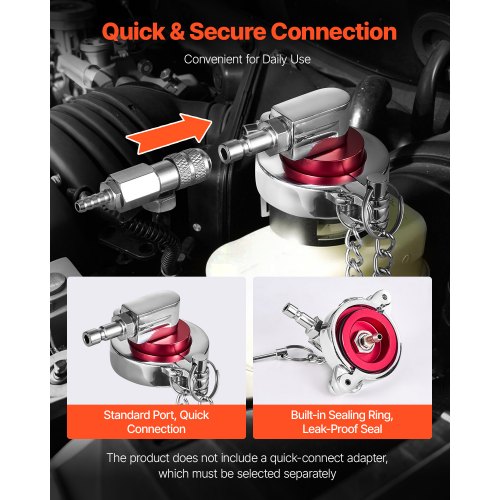 Quick & Secure Connection

Convenient for Daily Use

Standard Port, Quick Connection

Built-in Sealing Ring, Leak-Proof Seal

The product does not include a quick-connect adapter, which must be selected separately