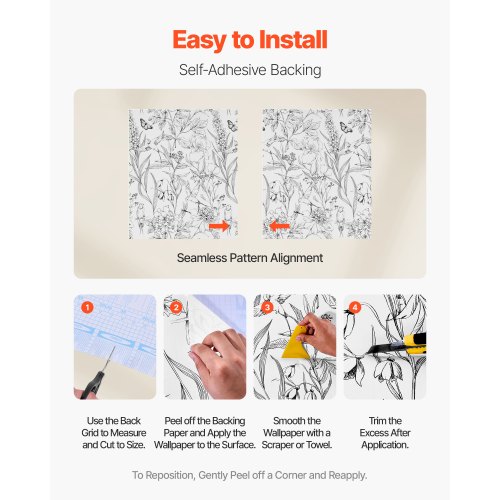 Easy to Install

Self-Adhesive Backing

Seamless Pattern Alignment

1

2

3

4

Use the Back Grid to Measure and Cut to Size.

Peel off the Backing Paper and Apply the Wallpaper to the Surface.

Smooth the Wallpaper with a Scraper or Towel.

Trim the Excess After Application.

To Reposition, Gently Peel off a Corner and Reapply.