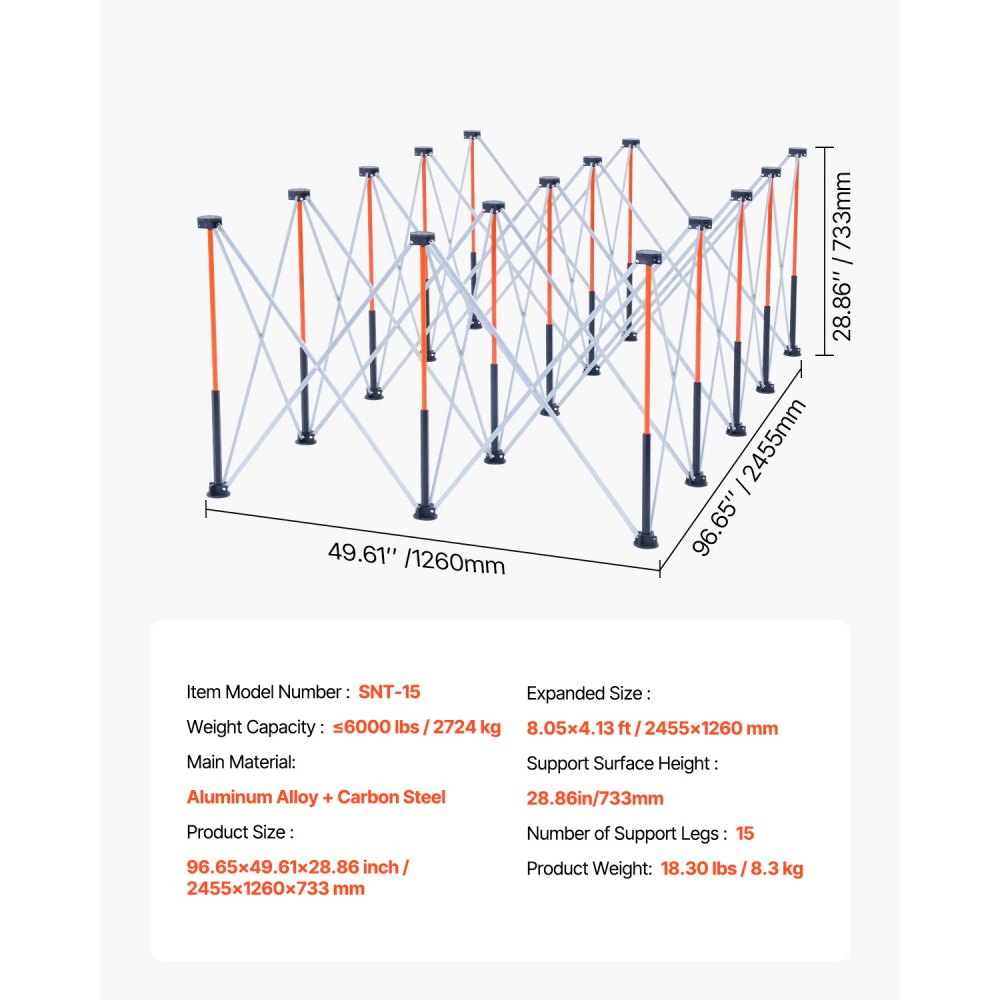 28.86'' / 733mm

96.65'' / 2455mm

49.61'' /1260mm

Item Model Number : SNT-15

Weight Capacity : ≤6000 lbs / 2724 kg

Main Material:

Aluminum Alloy + Carbon Steel

Product Size :

96.65×49.61×28.86 inch / 2455×1260×733 mm

Expanded Size :

8.05×4.13 ft / 2455×1260 mm

Support Surface Height :

28.86in/733mm

Number of Support Legs : 15

Product Weight: 18.30 lbs / 8.3 kg