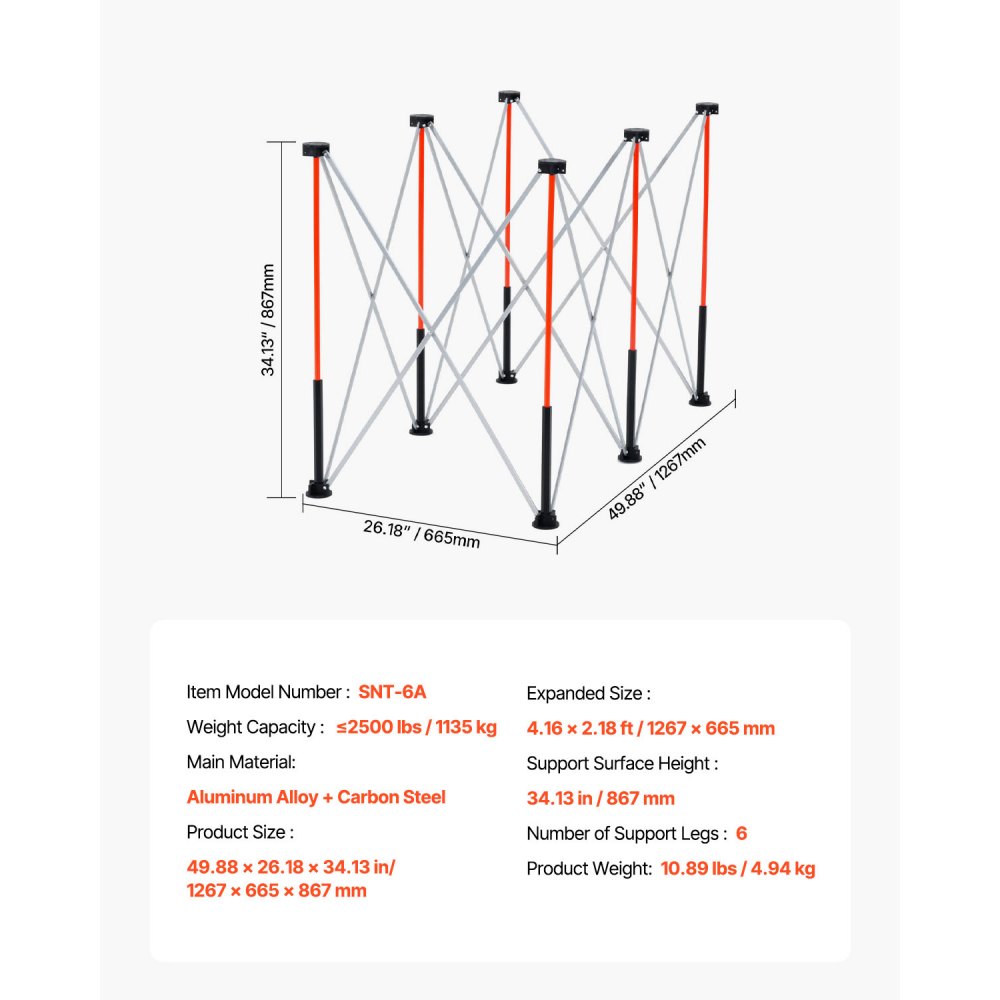 34.13" / 867mm

26.18" / 665mm

49.88" / 1267mm

Item Model Number : SNT-6A

Weight Capacity : ≤2500 lbs / 1135 kg

Main Material:

Aluminum Alloy + Carbon Steel

Product Size :

49.88 × 26.18 × 34.13 in/ 1267 × 665 × 867 mm

Expanded Size :

4.16 × 2.18 ft / 1267 × 665 mm

Support Surface Height :

34.13 in / 867 mm

Number of Support Legs : 6

Product Weight: 10.89 lbs / 4.94 kg