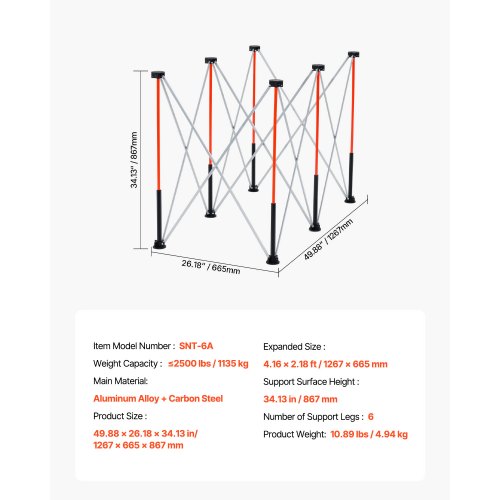 34.13" / 867mm

26.18" / 665mm

49.88" / 1267mm

Item Model Number : SNT-6A

Weight Capacity : ≤2500 lbs / 1135 kg

Main Material:

Aluminum Alloy + Carbon Steel

Product Size :

49.88 × 26.18 × 34.13 in/ 1267 × 665 × 867 mm

Expanded Size :

4.16 × 2.18 ft / 1267 × 665 mm

Support Surface Height :

34.13 in / 867 mm

Number of Support Legs : 6

Product Weight: 10.89 lbs / 4.94 kg