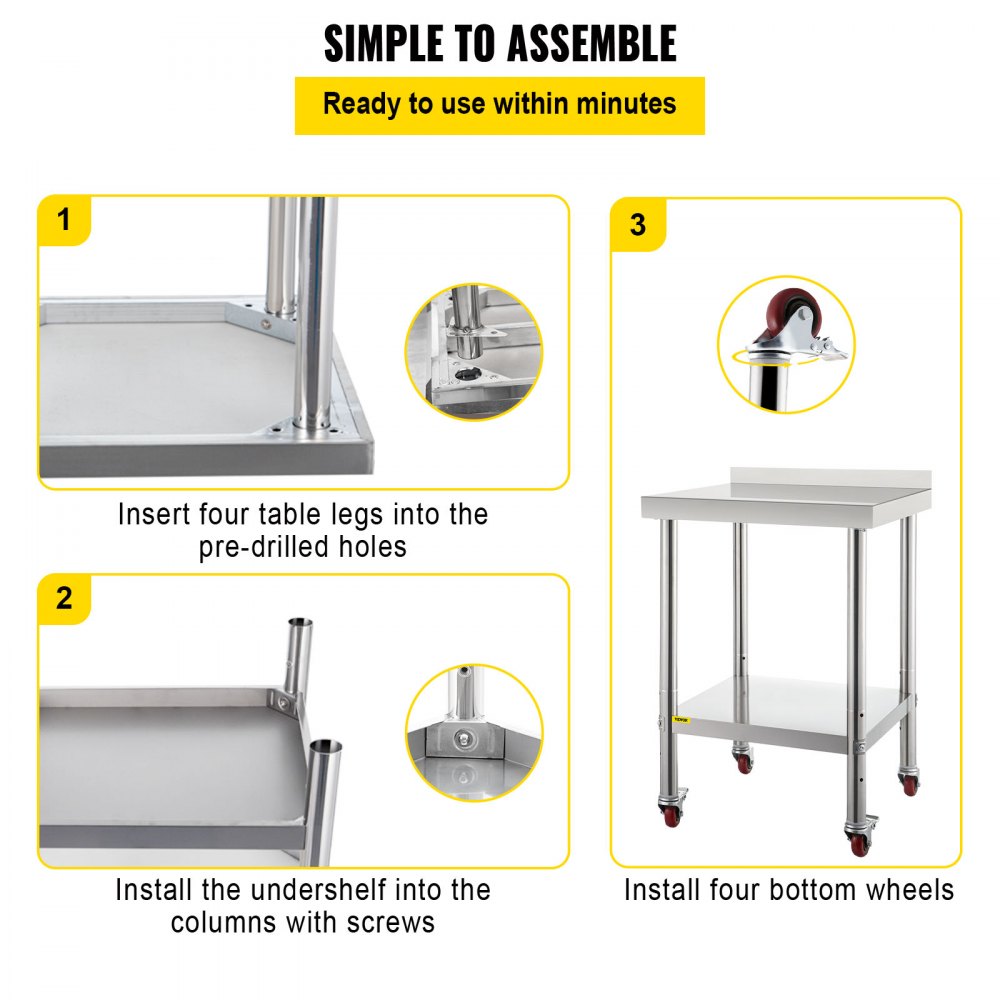 SIMPLE TO ASSEMBLE

Ready to use within minutes

1

Insert four table legs into the pre-drilled holes

2

Install the undershelf into the columns with screws

3

VEVOR

Install four bottom wheels