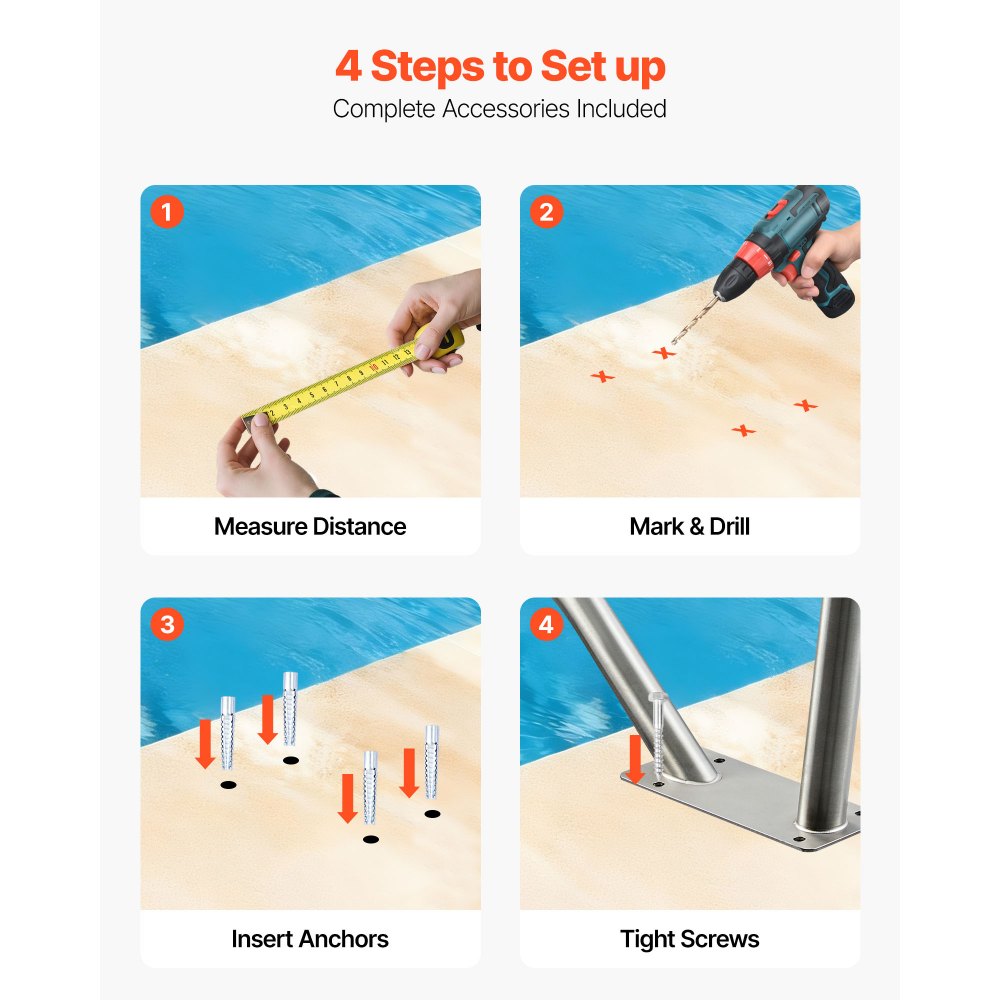 4 Steps to Set up
Complete Accessories Included

1

Measure Distance

2

Mark & Drill

3

Insert Anchors

4

Tight Screws