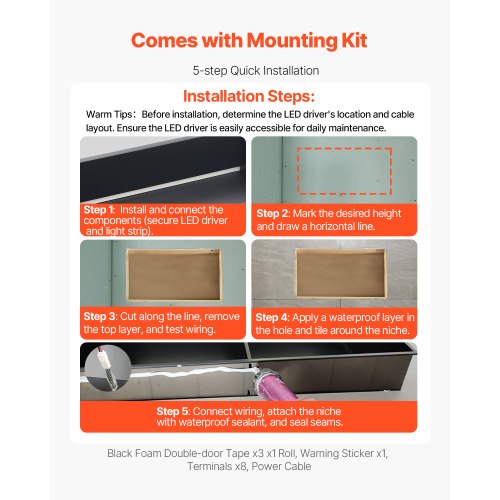 Comes with Mounting Kit

5-step Quick Installation

Installation Steps:

Warm Tips：Before installation, determine the LED driver's location and cable layout. Ensure the LED driver is easily accessible for daily maintenance.

Step 1: Install and connect the components (secure LED driver and light strip).

Step 2: Mark the desired height and draw a horizontal line.

Step 3: Cut along the line, remove the top layer, and test wiring.

Step 4: Apply a waterproof layer in the hole and tile around the niche.

Step 5: Connect wiring, attach the niche with waterproof sealant, and seal seams.

Black Foam Double-door Tape x3 x1 Roll, Warning Sticker x1, Terminals x8, Power Cable