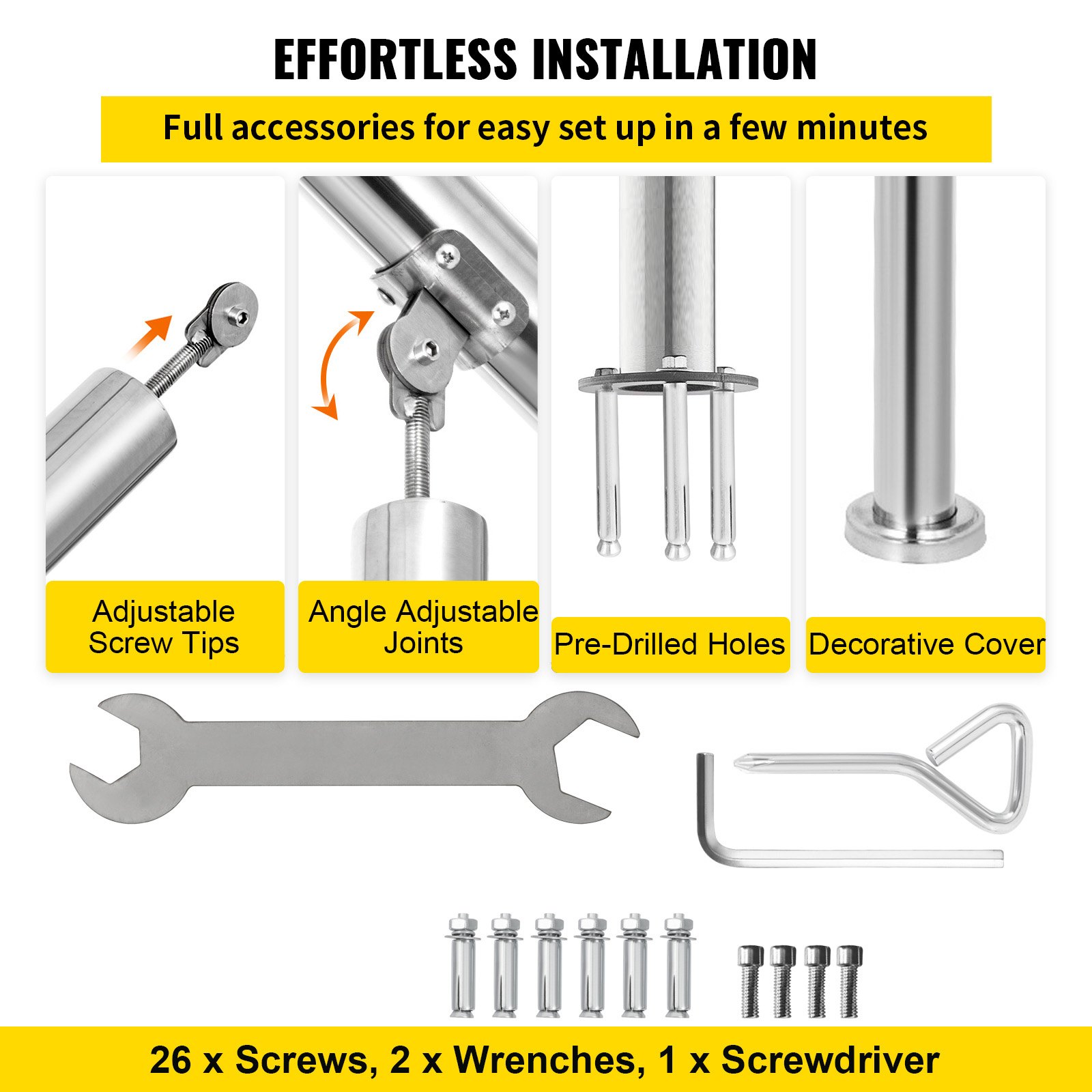 EFFORTLESS INSTALLATION

Full accessories for easy set up in a few minutes

Adjustable Screw Tips

Angle Adjustable Joints

Pre-Drilled Holes

Decorative Cover

26 x Screws, 2 x Wrenches, 1 x Screwdriver