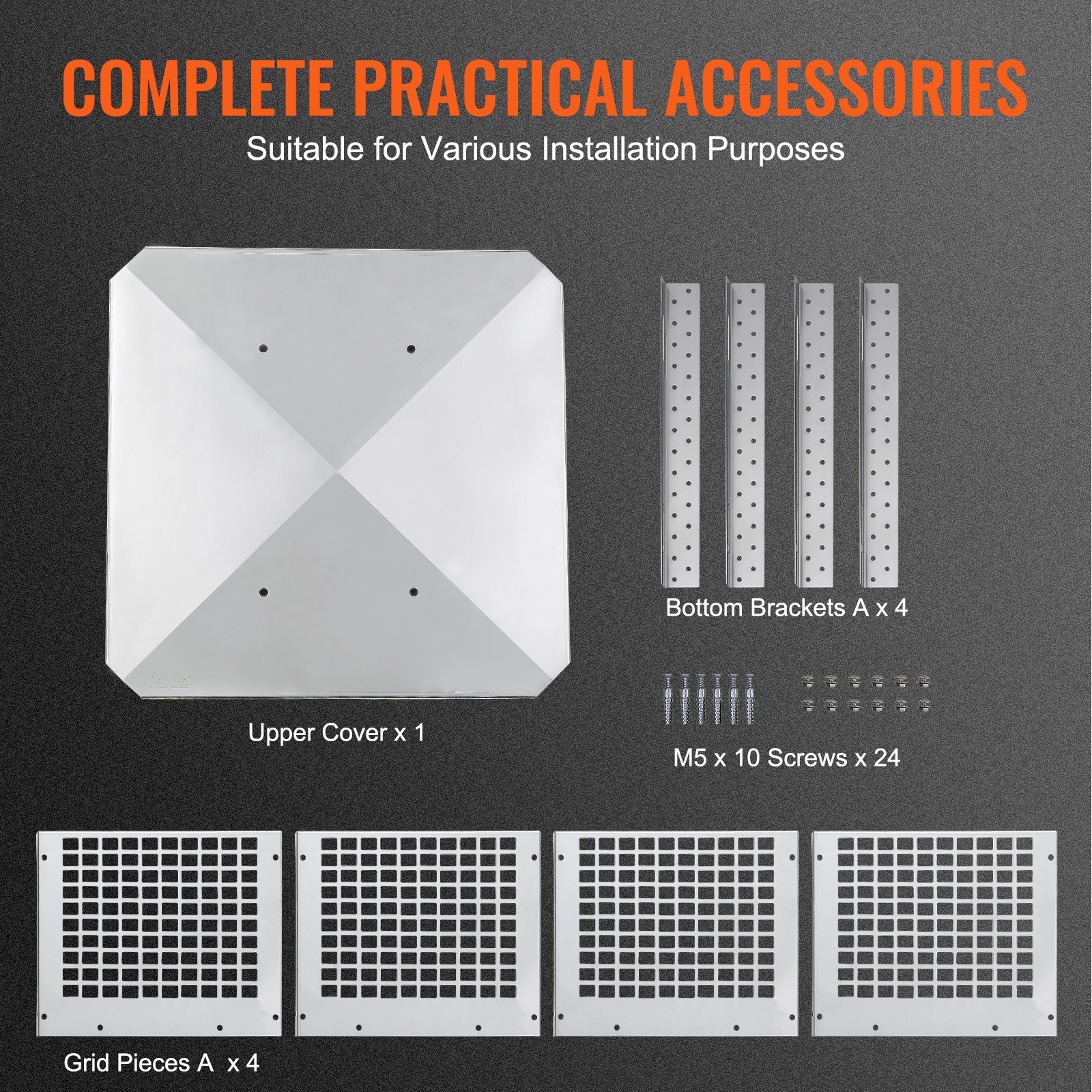 COMPLETE PRACTICAL ACCESSORIES

Suitable for Various Installation Purposes

Upper Cover x 1

Bottom Brackets A x 4

M5 x 10 Screws x 24

Grid Pieces A x 4