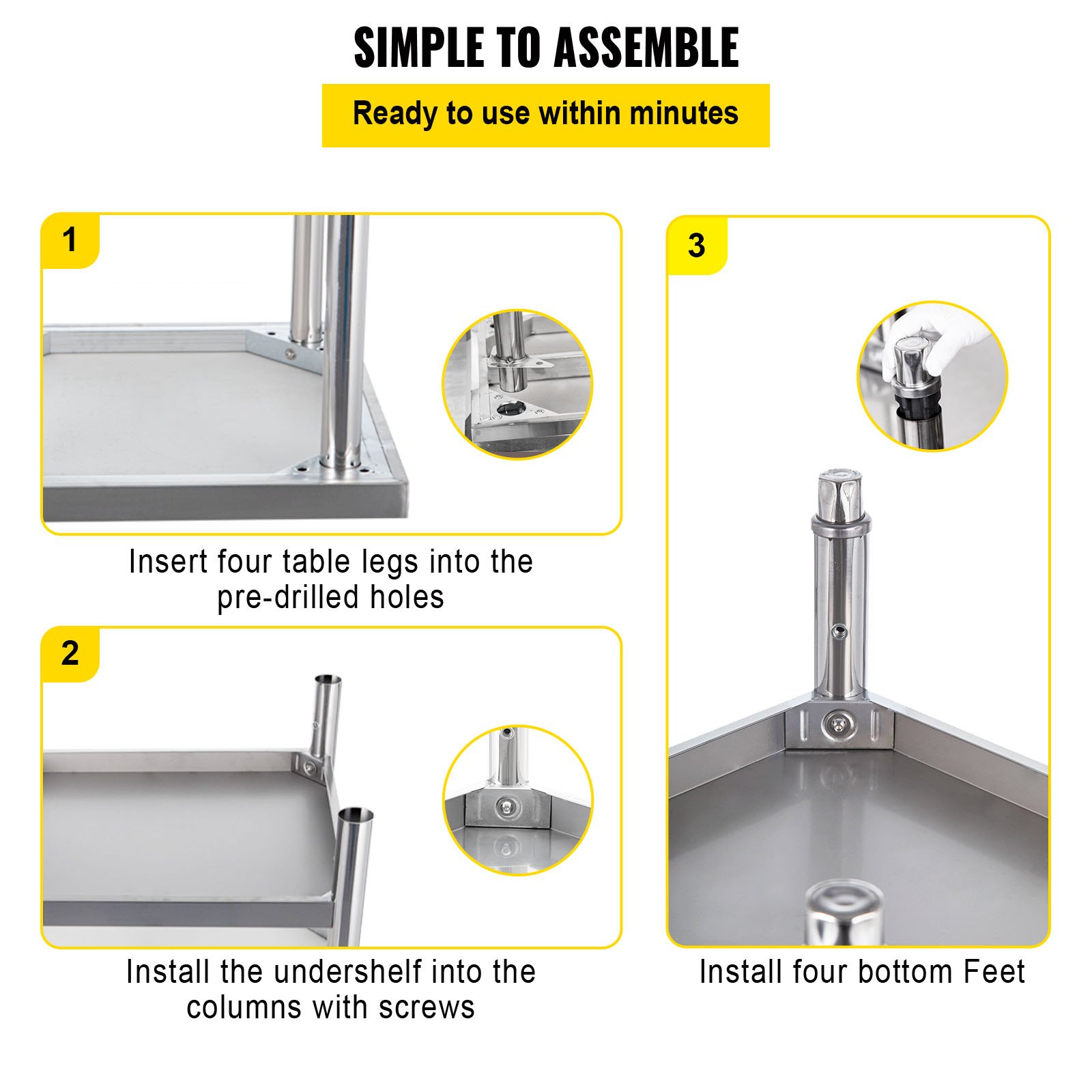 SIMPLE TO ASSEMBLE

Ready to use within minutes

1

Insert four table legs into the pre-drilled holes

2

Install the undershelf into the columns with screws

3

Install four bottom Feet