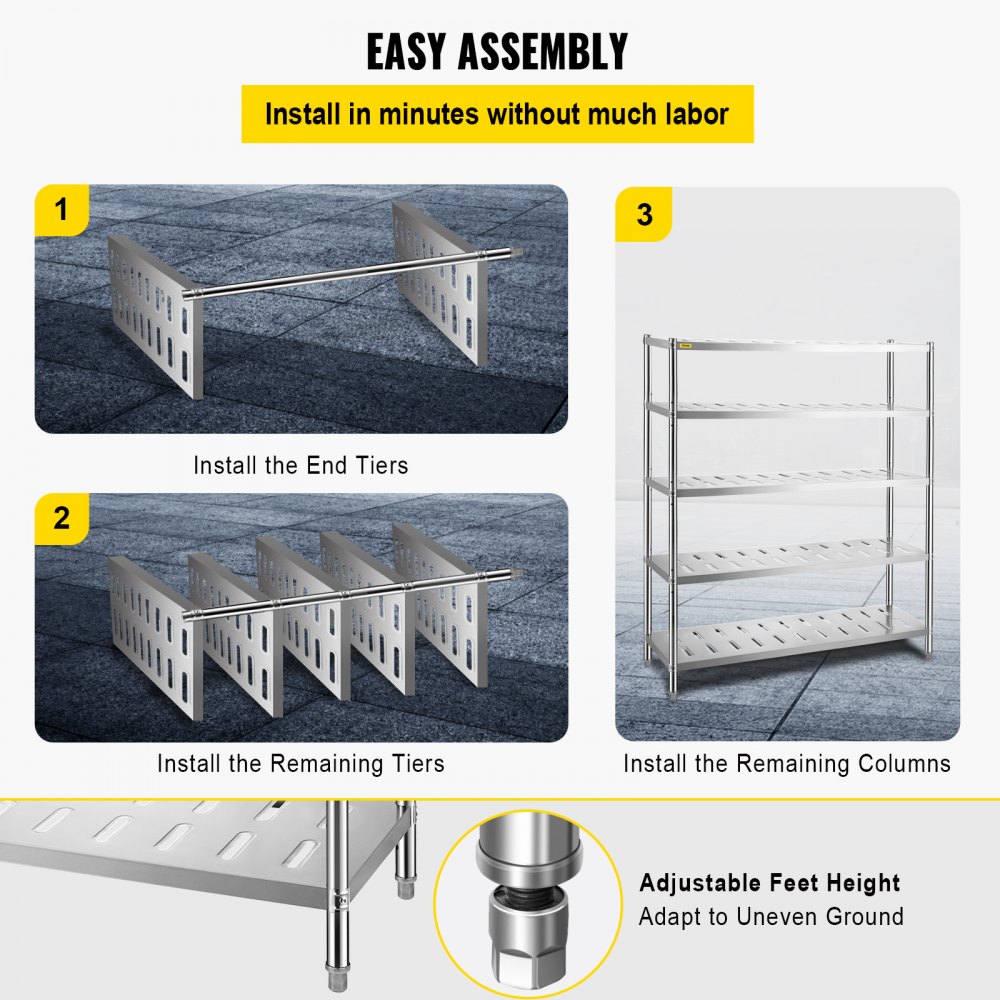 EASY ASSEMBLY

Install in minutes without much labor

1

Install the End Tiers

2

Install the Remaining Tiers

3

Install the Remaining Columns

Adjustable Feet Height
Adapt to Uneven Ground