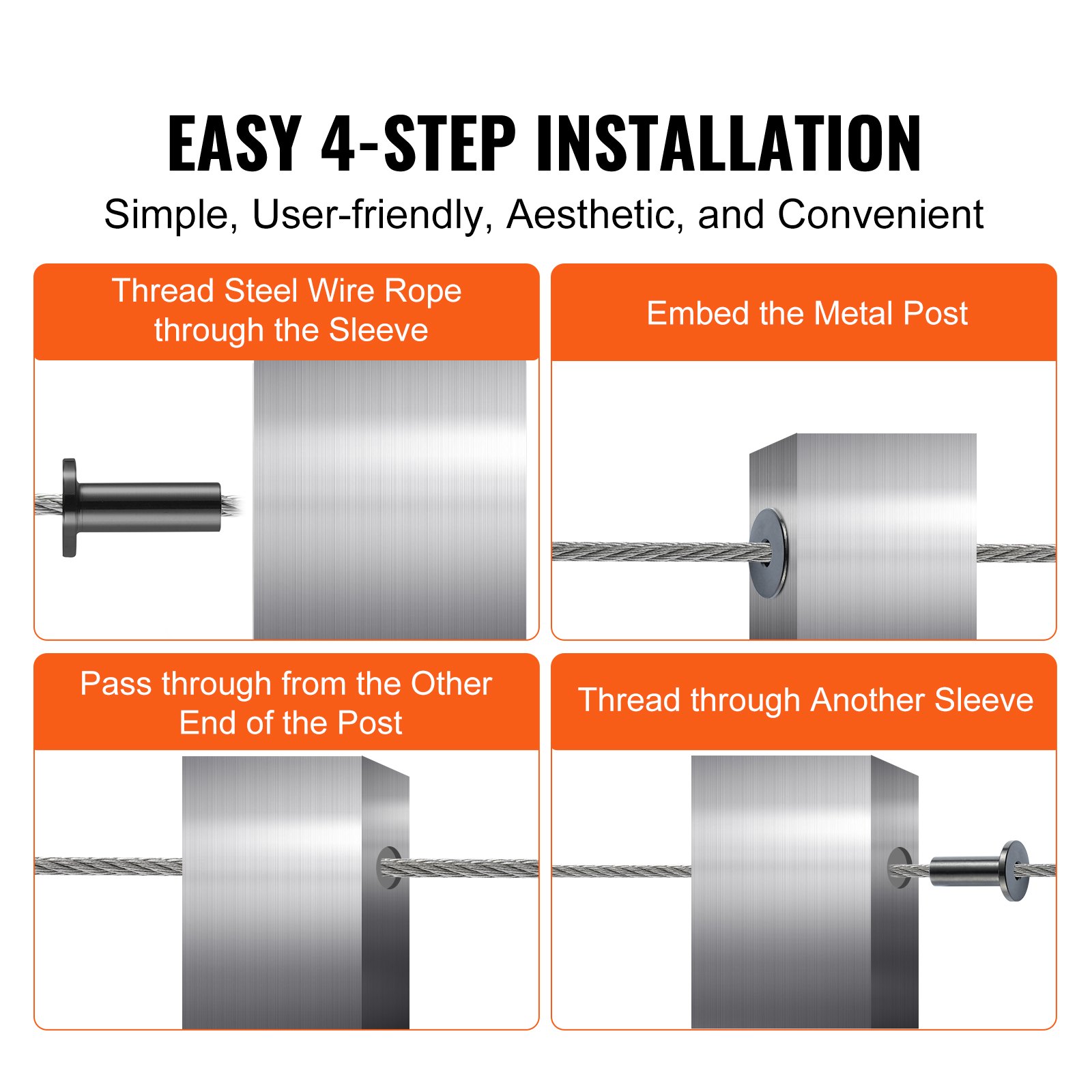 EASY 4-STEP INSTALLATION

Simple, User-friendly, Aesthetic, and Convenient

Thread Steel Wire Rope through the Sleeve

Embed the Metal Post

Pass through from the Other End of the Post

Thread through Another Sleeve