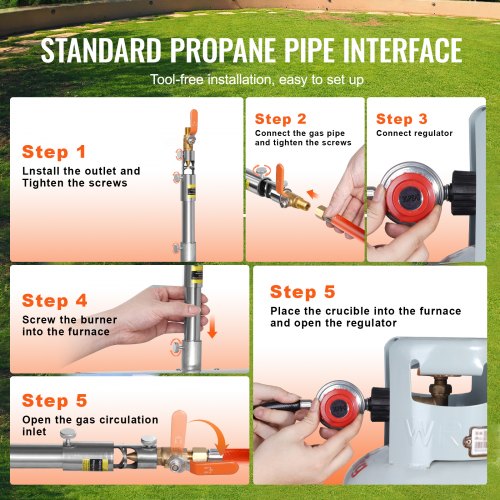 STANDARD PROPANE PIPE INTERFACE

Tool-free installation, easy to set up

Step 1
Lnstall the outlet and Tighten the screws

Step 2
Connect the gas pipe and tighten the screws

Step 3
Connect regulator

Step 4
Screw the burner into the furnace

Step 5
Place the crucible into the furnace and open the regulator

Step 5
Open the gas circulation inlet