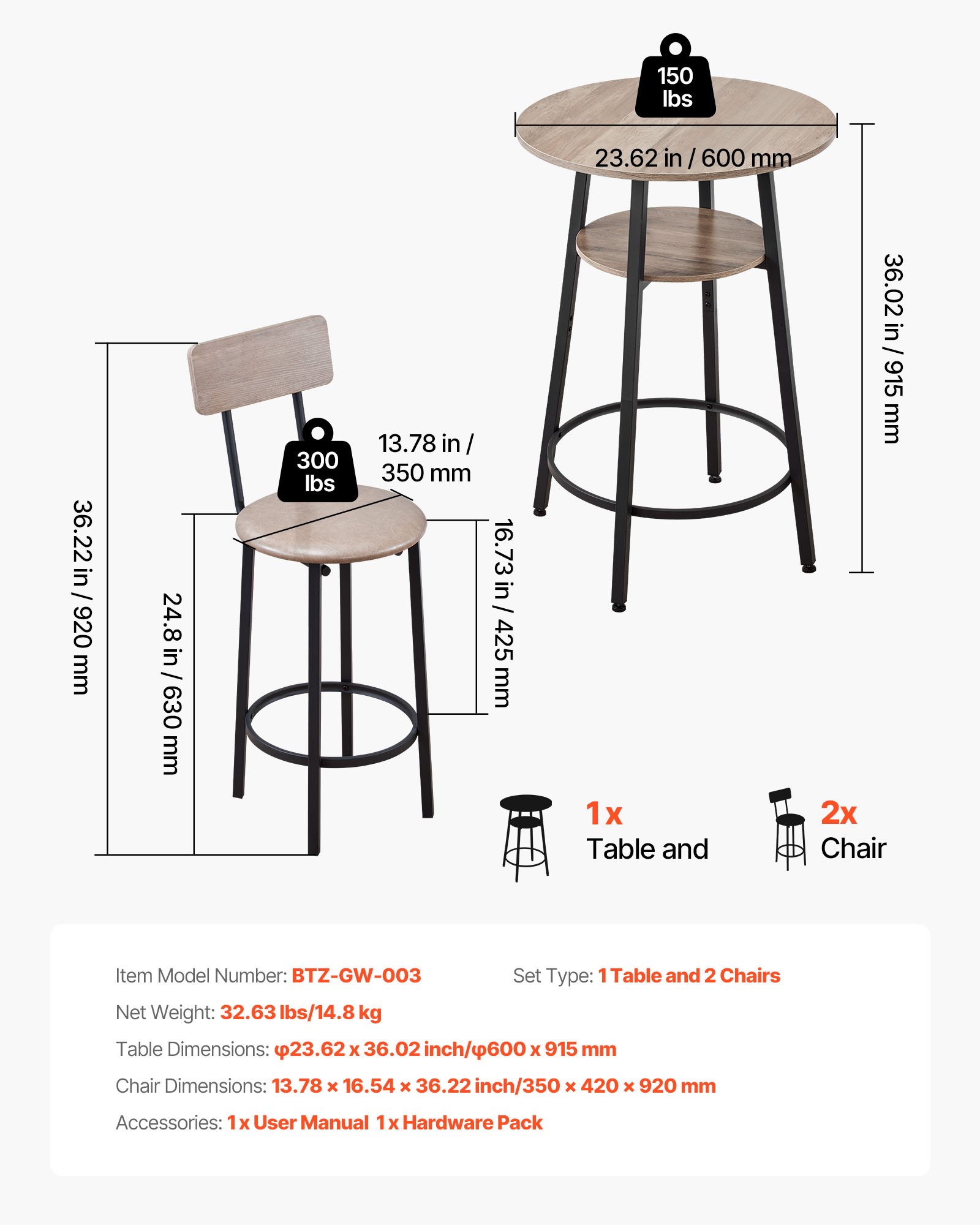 150 lbs

23.62 in / 600 mm

36.02 in / 915 mm

300 lbs

13.78 in / 350 mm

36.22 in / 920 mm

24.8 in / 630 mm

16.73 in / 425 mm

1 x Table and

2x Chair

Item Model Number: BTZ-GW-003

Set Type: 1 Table and 2 Chairs

Net Weight: 32.63 lbs/14.8 kg

Table Dimensions: φ23.62 x 36.02 inch/φ600 x 915 mm

Chair Dimensions: 13.78 × 16.54 × 36.22 inch/350 × 420 × 920 mm

Accessories: 1 x User Manual 1 x Hardware Pack