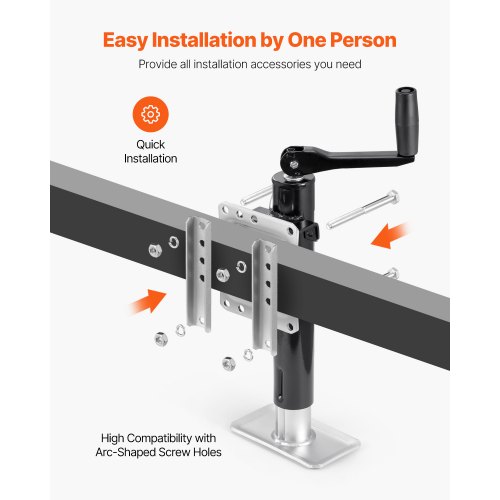 Easy Installation by One Person

Provide all installation accessories you need

Quick Installation

High Compatibility with Arc-Shaped Screw Holes