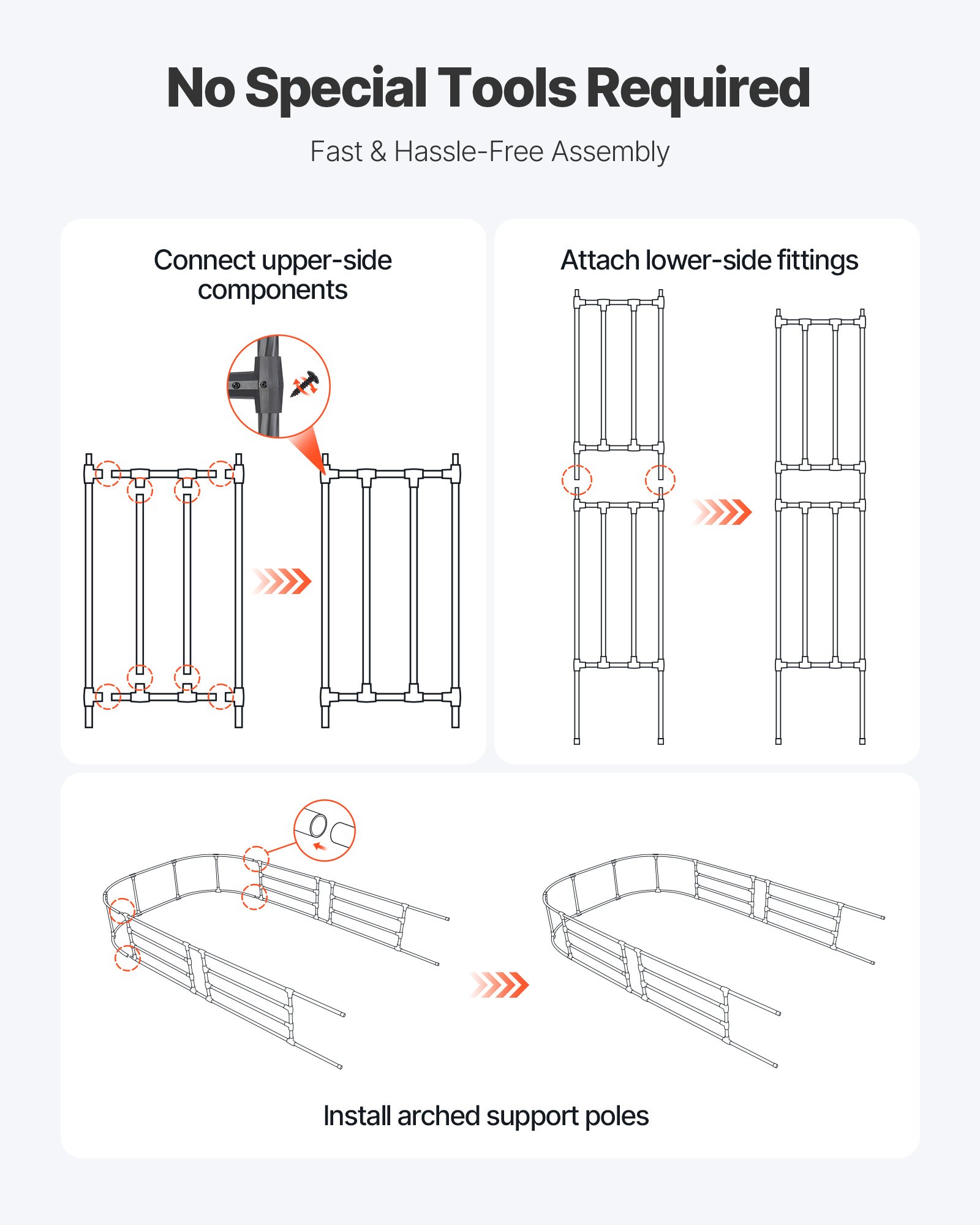 No Special Tools Required

Fast & Hassle-Free Assembly

Connect upper-side components

Attach lower-side fittings

Install arched support poles