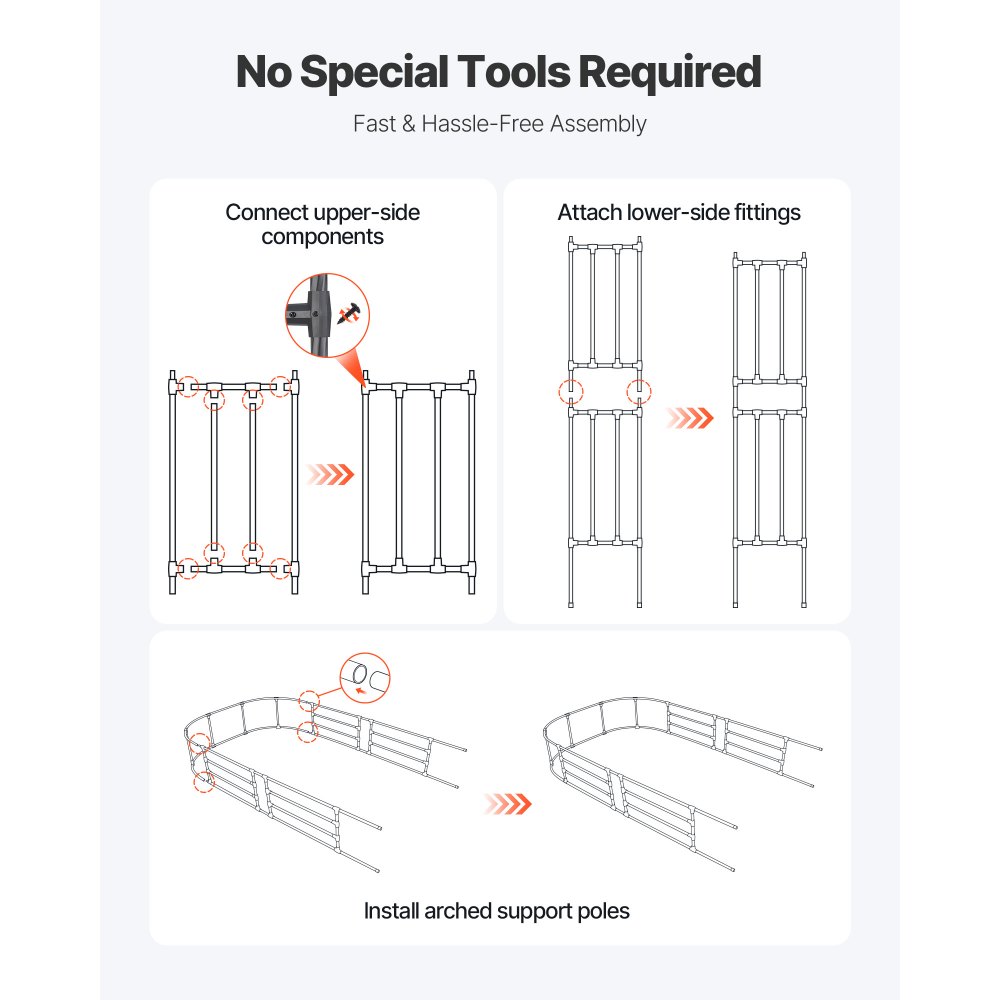 No Special Tools Required

Fast & Hassle-Free Assembly

Connect upper-side components

Attach lower-side fittings

Install arched support poles