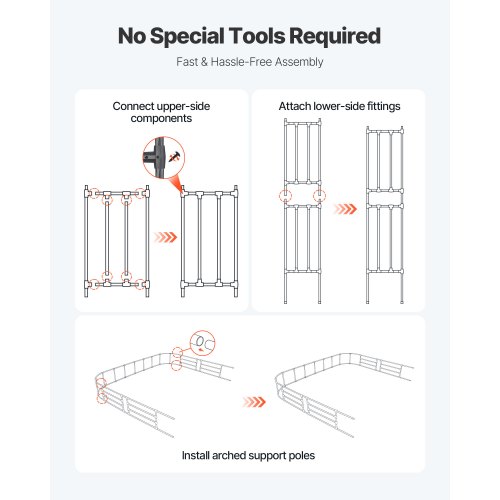 No Special Tools Required

Fast & Hassle-Free Assembly

Connect upper-side components

Attach lower-side fittings

Install arched support poles