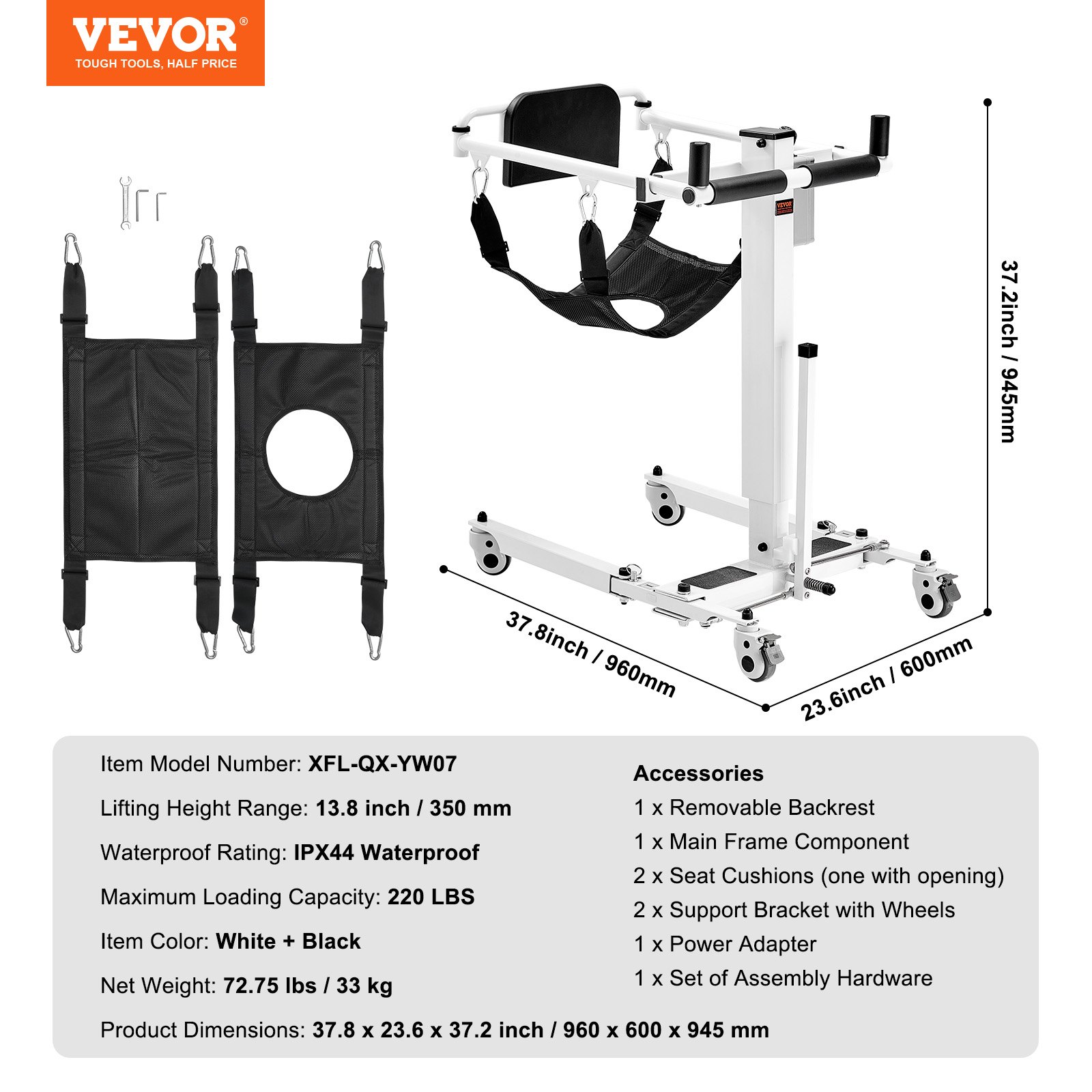 VEVOR®
TOUGH TOOLS, HALF PRICE

VEVOR

37.2inch / 945mm

37.8inch / 960mm

23.6inch / 600mm

Item Model Number: XFL-QX-YW07

Lifting Height Range: 13.8 inch / 350 mm

Waterproof Rating: IPX44 Waterproof

Maximum Loading Capacity: 220 LBS

Item Color: White + Black

Net Weight: 72.75 lbs / 33 kg

Product Dimensions: 37.8 x 23.6 x 37.2 inch / 960 x 600 x 945 mm

Accessories
1 x Removable Backrest
1 x Main Frame Component
2 x Seat Cushions (one with opening)
2 x Support Bracket with Wheels
1 x Power Adapter
1 x Set of Assembly Hardware