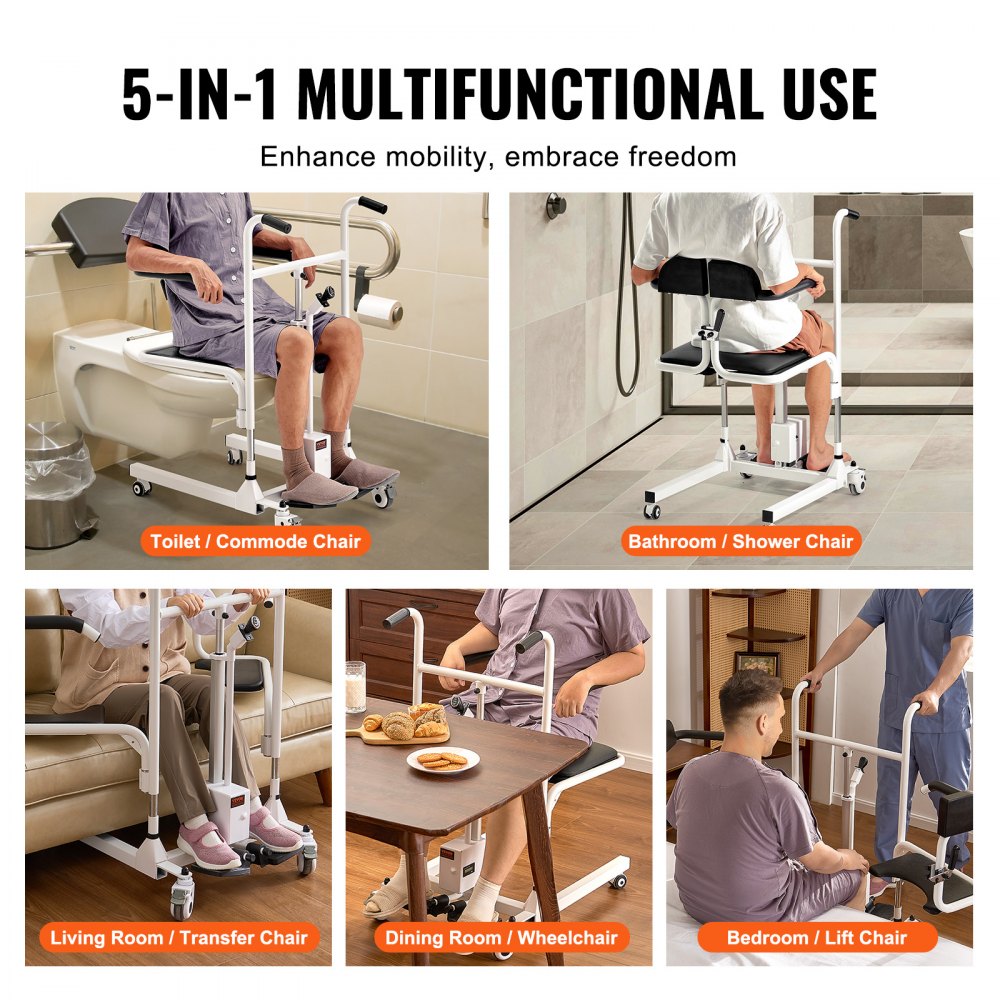 5-IN-1 MULTIFUNCTIONAL USE

Enhance mobility, embrace freedom

Toilet / Commode Chair

Bathroom / Shower Chair

Living Room / Transfer Chair

Dining Room / Wheelchair

Bedroom / Lift Chair