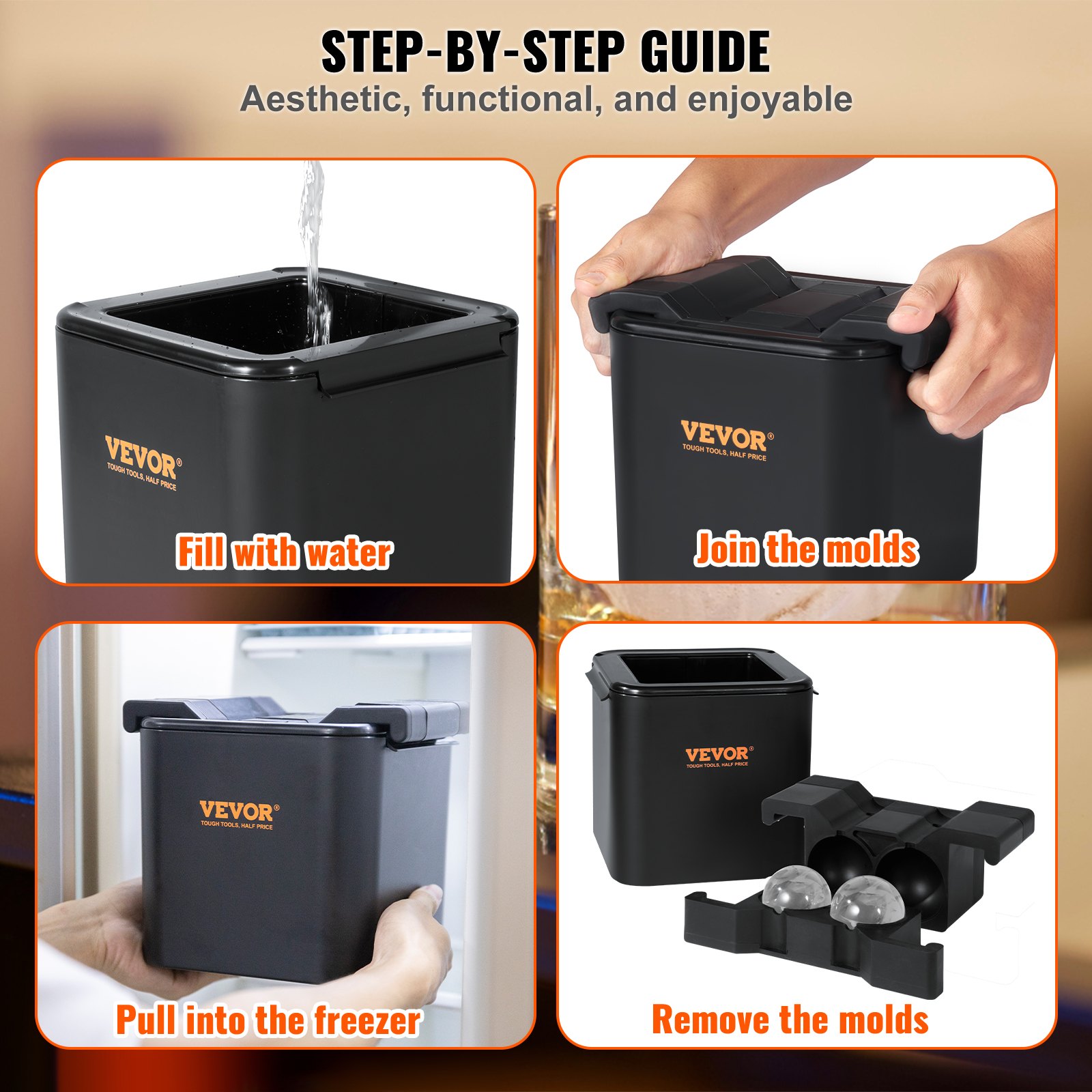 STEP-BY-STEP GUIDE
Aesthetic, functional, and enjoyable

VEVOR®
TOUGH TOOLS, HALF PRICE
Fill with water

VEVOR®
TOUGH TOOLS, HALF PRICE
Join the molds

VEVOR®
TOUGH TOOLS, HALF PRICE
Pull into the freezer

VEVOR®
TOUGH TOOLS, HALF PRICE
Remove the molds