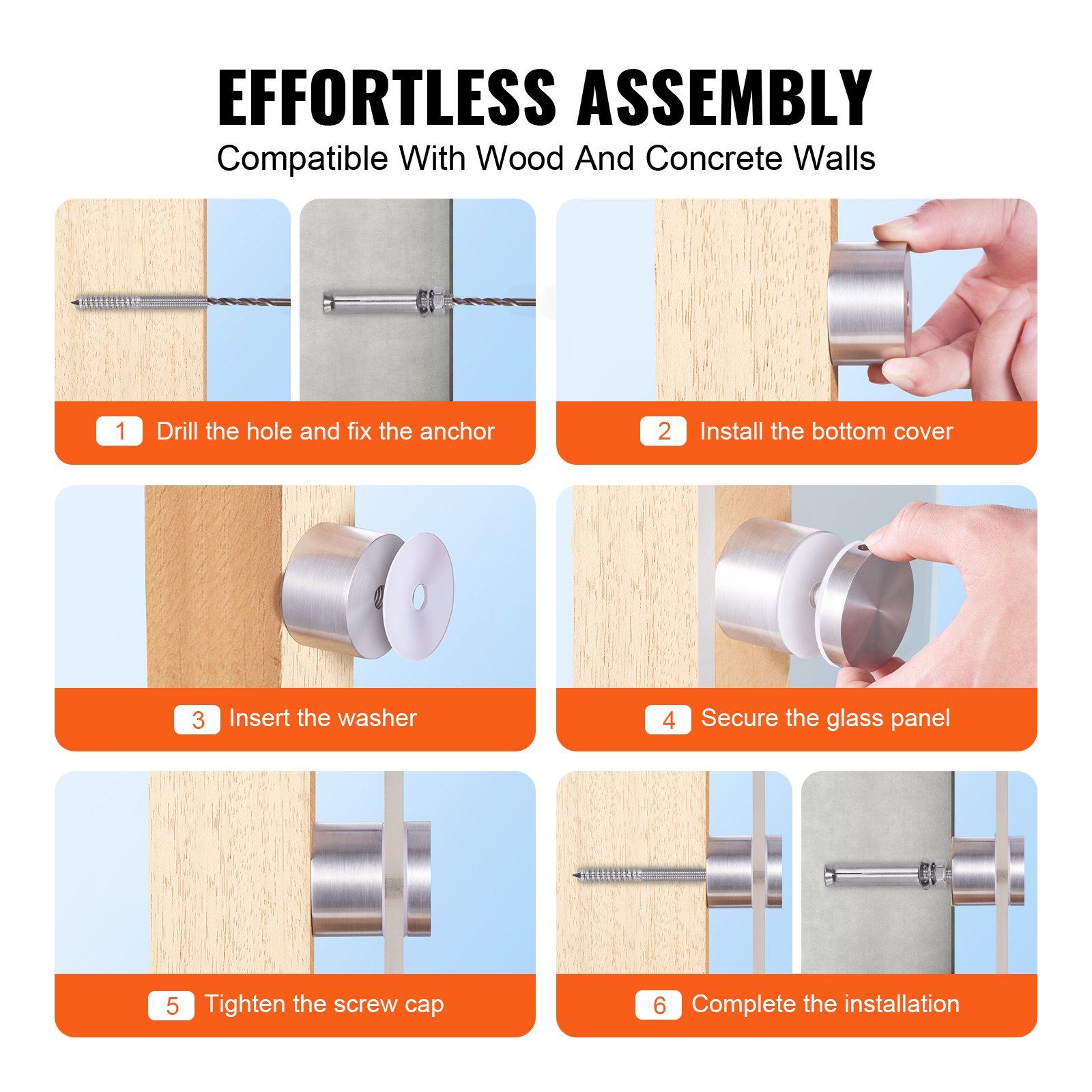 EFFORTLESS ASSEMBLY

Compatible With Wood And Concrete Walls

1 Drill the hole and fix the anchor

2 Install the bottom cover

3 Insert the washer

4 Secure the glass panel

5 Tighten the screw cap

6 Complete the installation