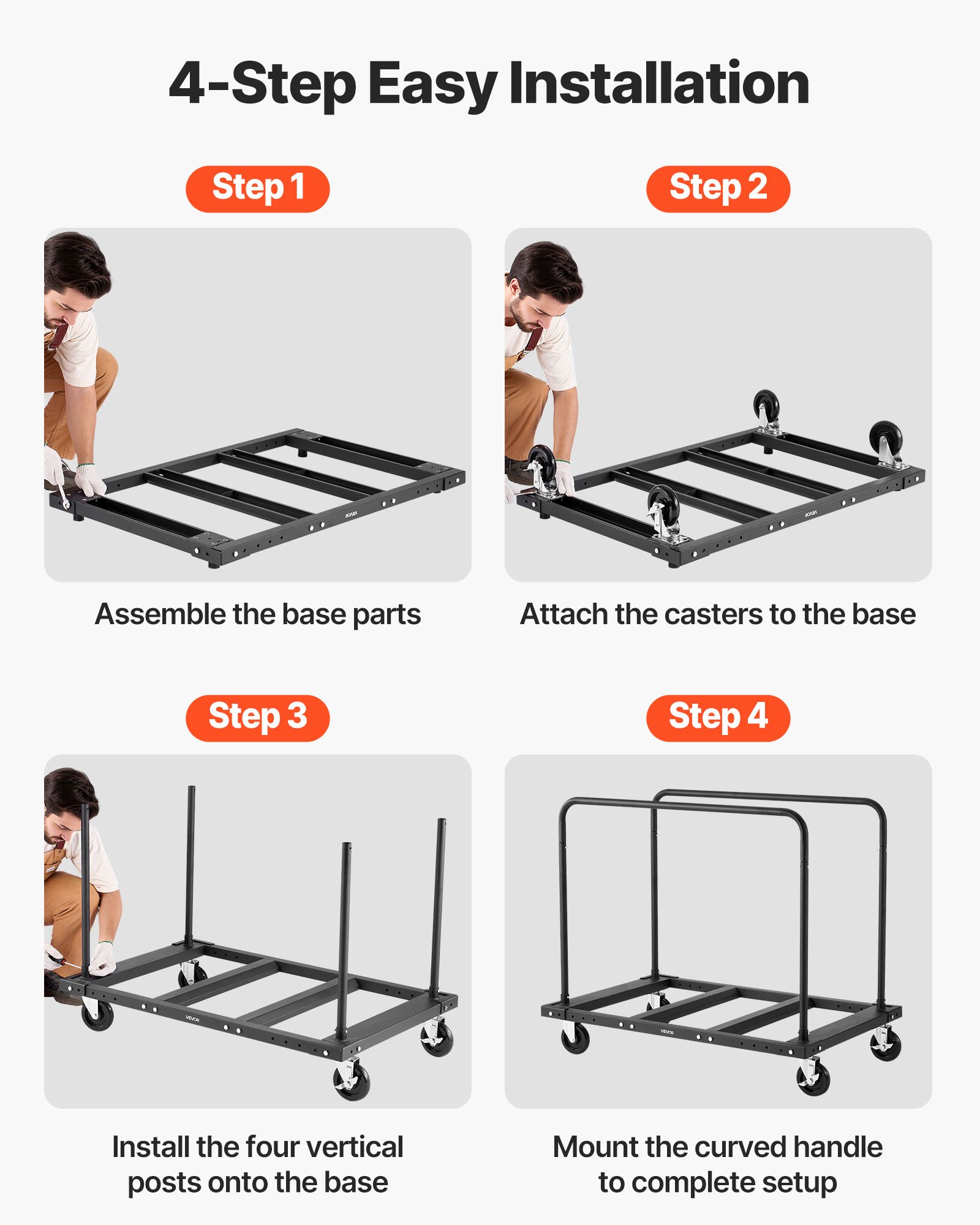 4-Step Easy Installation

Step 1

VEVOR

Assemble the base parts

Step 2

VEVOR

Attach the casters to the base

Step 3

VEVOR

Install the four vertical posts onto the base

Step 4

VEVOR

Mount the curved handle to complete setup