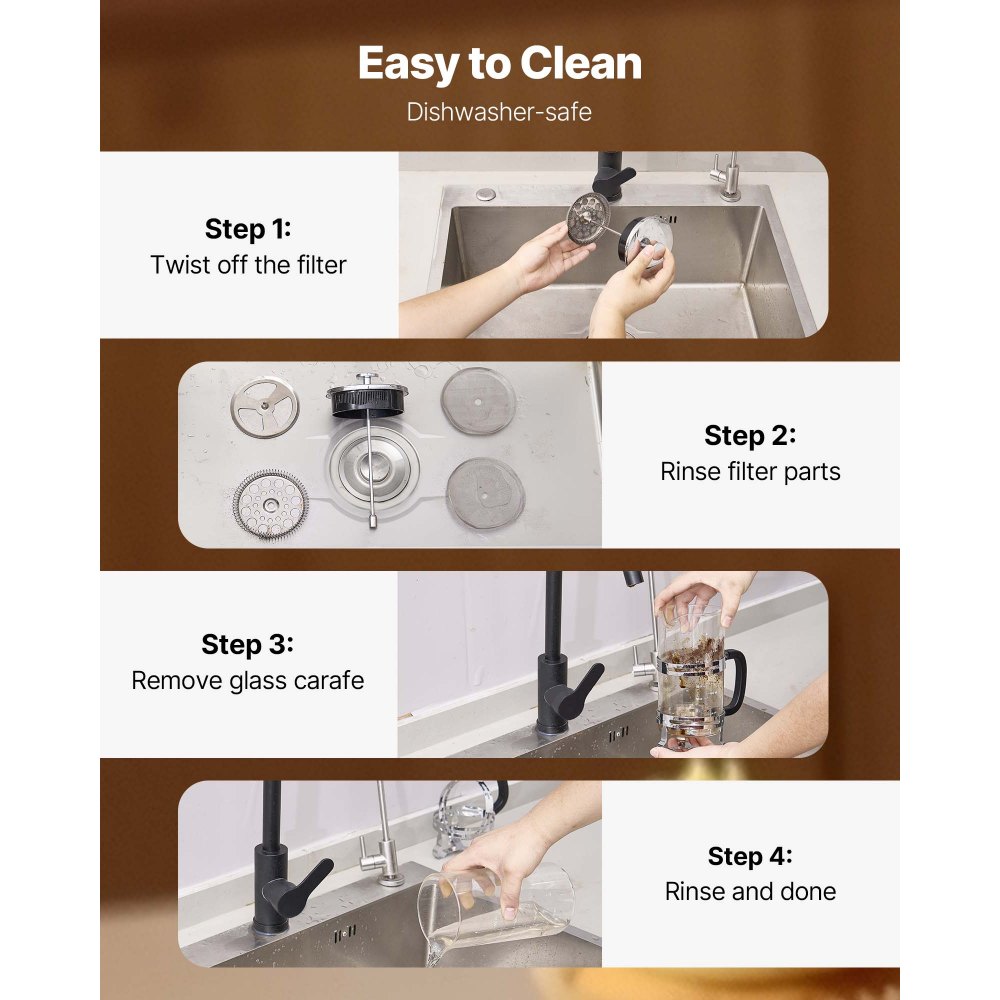 Easy to Clean
Dishwasher-safe

Step 1:
Twist off the filter

Step 2:
Rinse filter parts

Step 3:
Remove glass carafe

Step 4:
Rinse and done