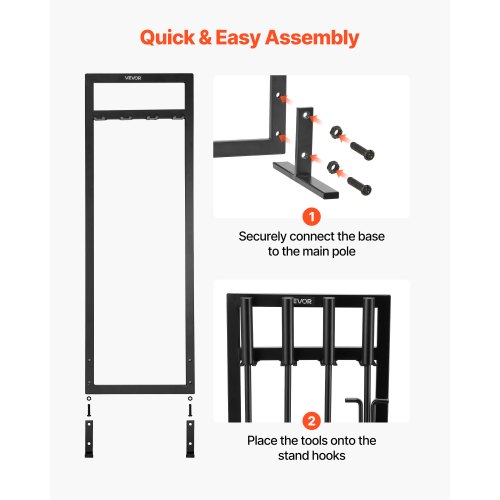 Quick & Easy Assembly

VEVOR

1

Securely connect the base to the main pole

VEVOR

2

Place the tools onto the stand hooks