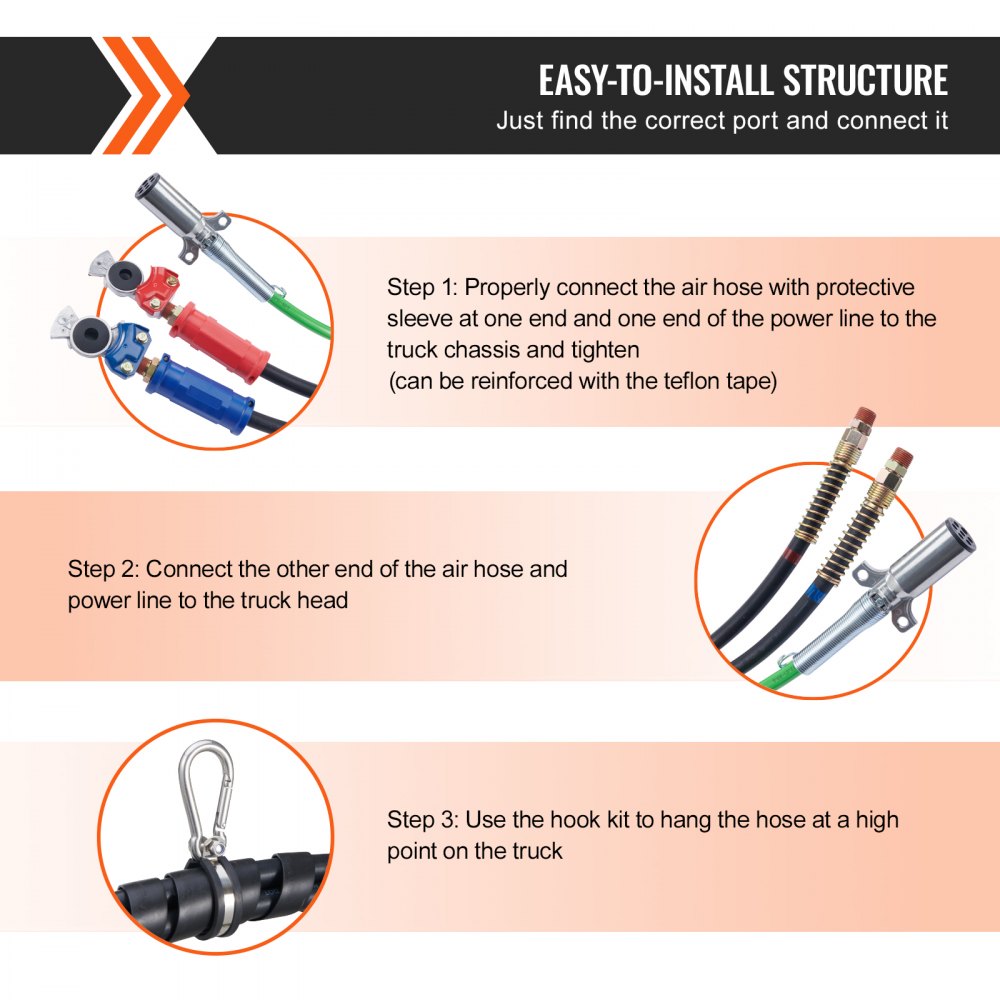 EASY-TO-INSTALL STRUCTURE
Just find the correct port and connect it

Step 1: Properly connect the air hose with protective sleeve at one end and one end of the power line to the truck chassis and tighten
(can be reinforced with the teflon tape)

Step 2: Connect the other end of the air hose and power line to the truck head

Step 3: Use the hook kit to hang the hose at a high point on the truck