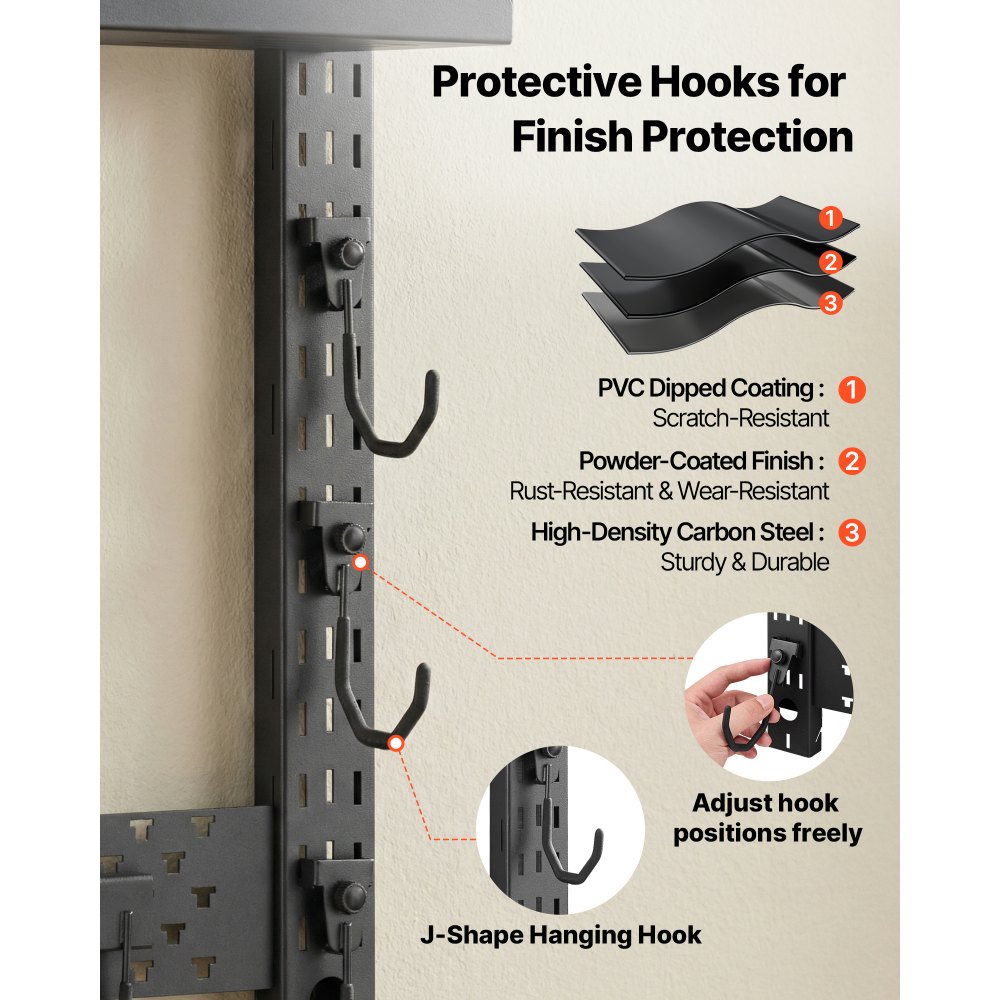 Protective Hooks for Finish Protection

1
2
3

PVC Dipped Coating : 1
Scratch-Resistant

Powder-Coated Finish : 2
Rust-Resistant & Wear-Resistant

High-Density Carbon Steel : 3
Sturdy & Durable

Adjust hook positions freely

J-Shape Hanging Hook