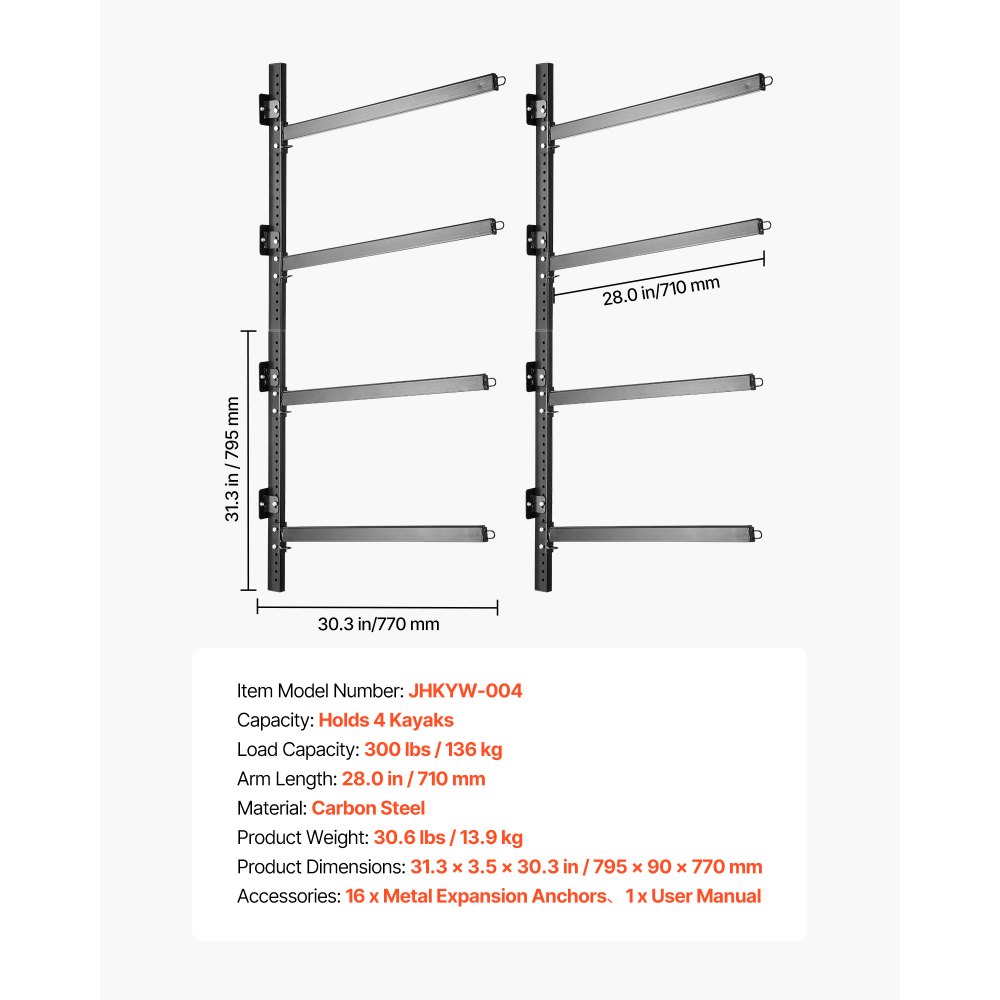 28.0 in/710 mm

31.3 in / 795 mm

30.3 in/770 mm

Item Model Number: JHKYW-004
Capacity: Holds 4 Kayaks
Load Capacity: 300 lbs / 136 kg
Arm Length: 28.0 in / 710 mm
Material: Carbon Steel
Product Weight: 30.6 lbs / 13.9 kg
Product Dimensions: 31.3 × 3.5 × 30.3 in / 795 × 90 × 770 mm
Accessories: 16 x Metal Expansion Anchors、1 x User Manual