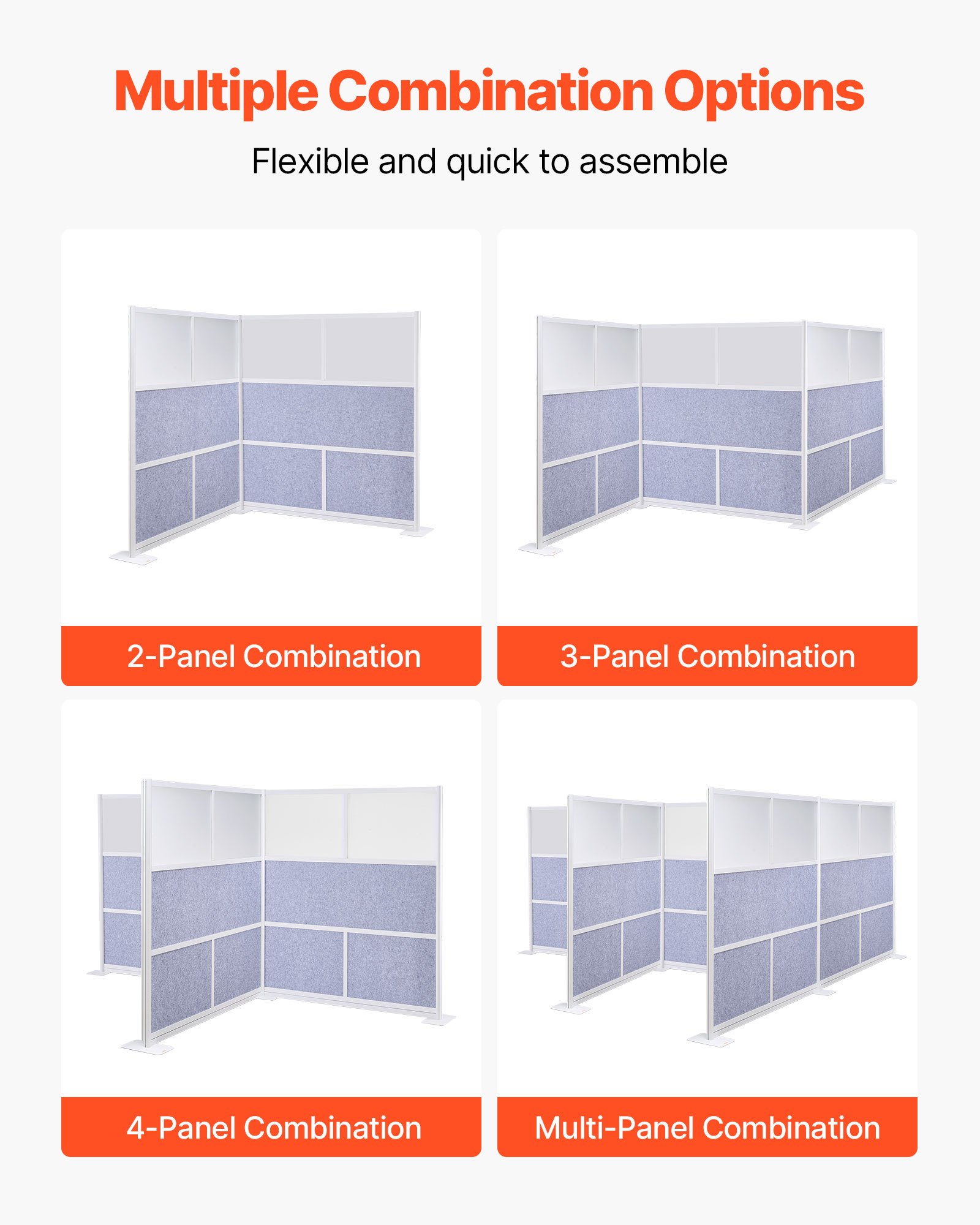 Multiple Combination Options

Flexible and quick to assemble

2-Panel Combination

3-Panel Combination

4-Panel Combination

Multi-Panel Combination