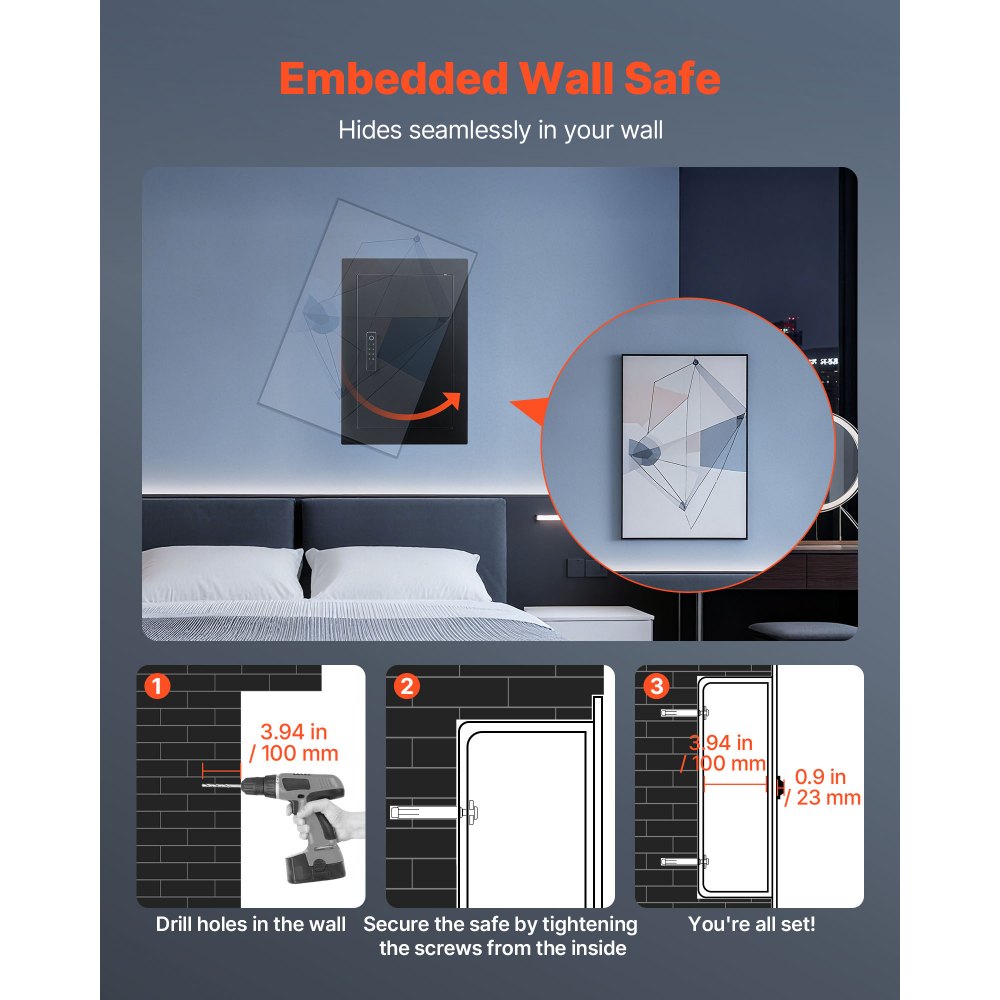 Embedded Wall Safe

Hides seamlessly in your wall

1

3.94 in / 100 mm

Drill holes in the wall

2

Secure the safe by tightening the screws from the inside

3

3.94 in / 100 mm

0.9 in / 23 mm

You're all set!